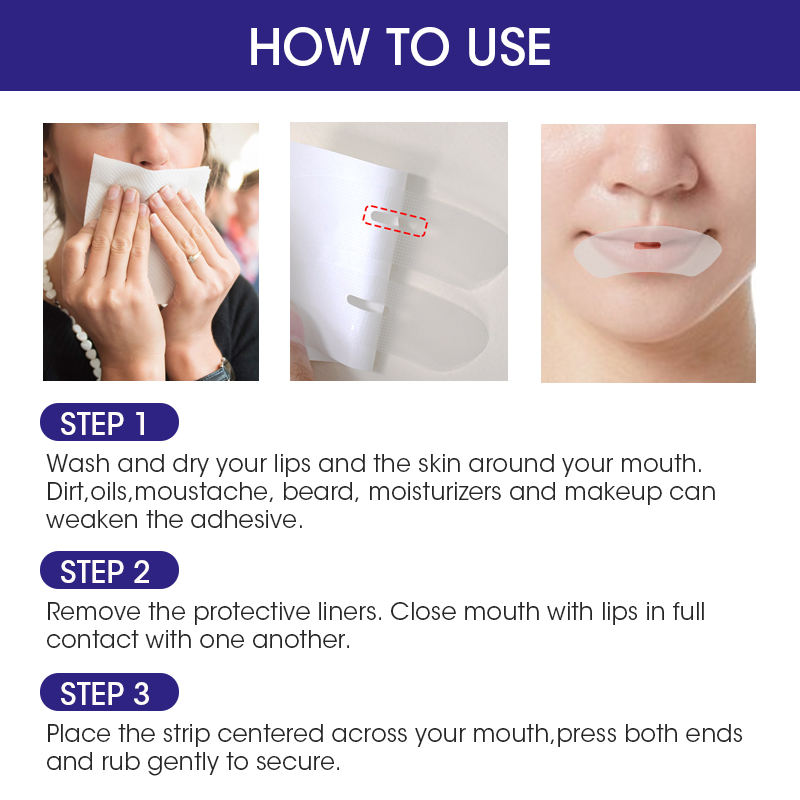 HOW TO USE

STEP 1

Wash and dry your lips and the skin around your mouth. Dirt,oils,moustache, beard, moisturizers and makeup can weaken the adhesive.

STEP 2

Remove the protective liners. Close mouth with lips in full contact with one another.

STEP 3

Place the strip centered across your mouth,press both ends and rub gently to secure.