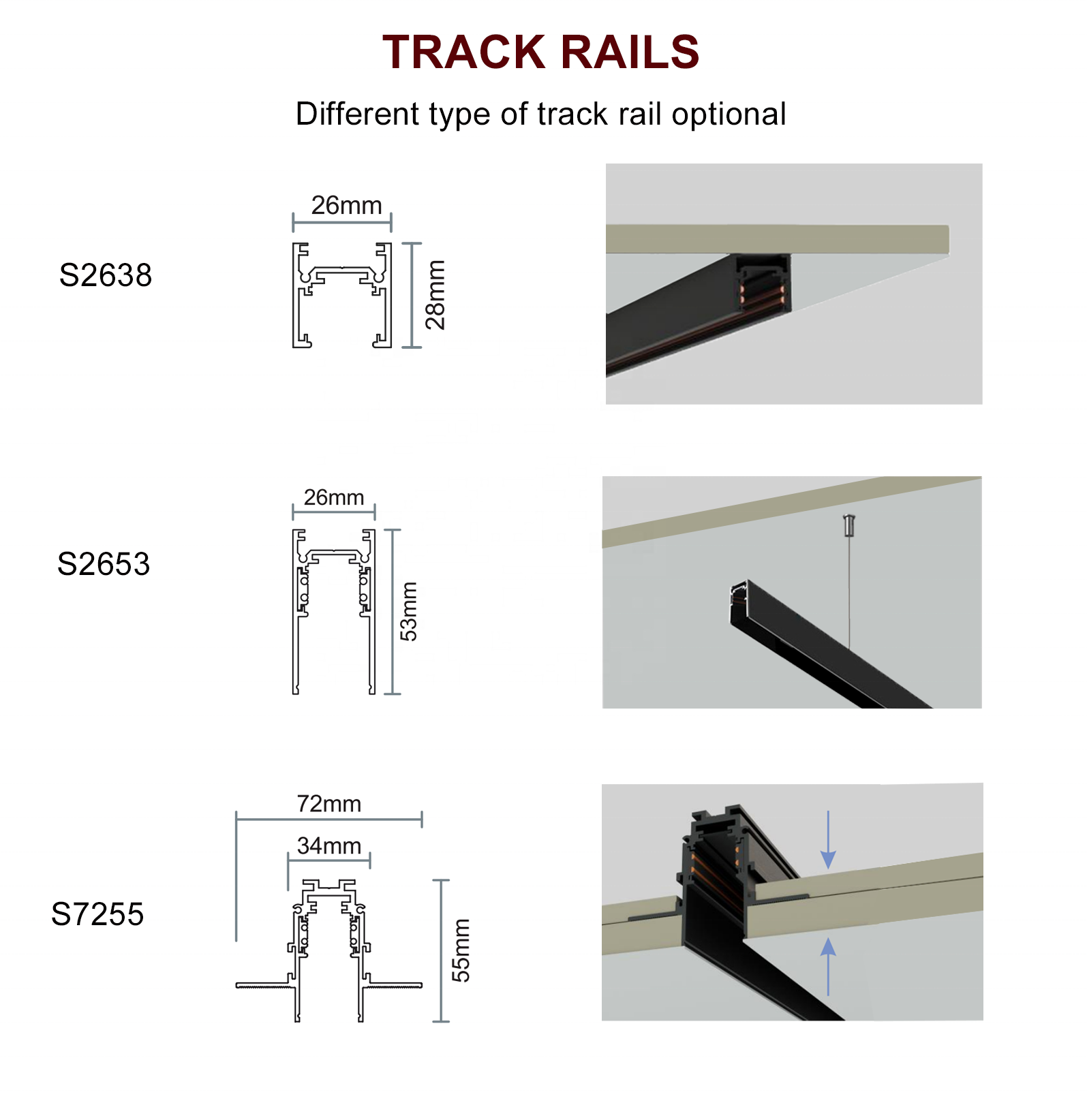 TRACK RAILS

Different type of track rail optional

S2638

26mm

28mm

S2653

26mm

53mm

S7255

72mm

34mm

55mm