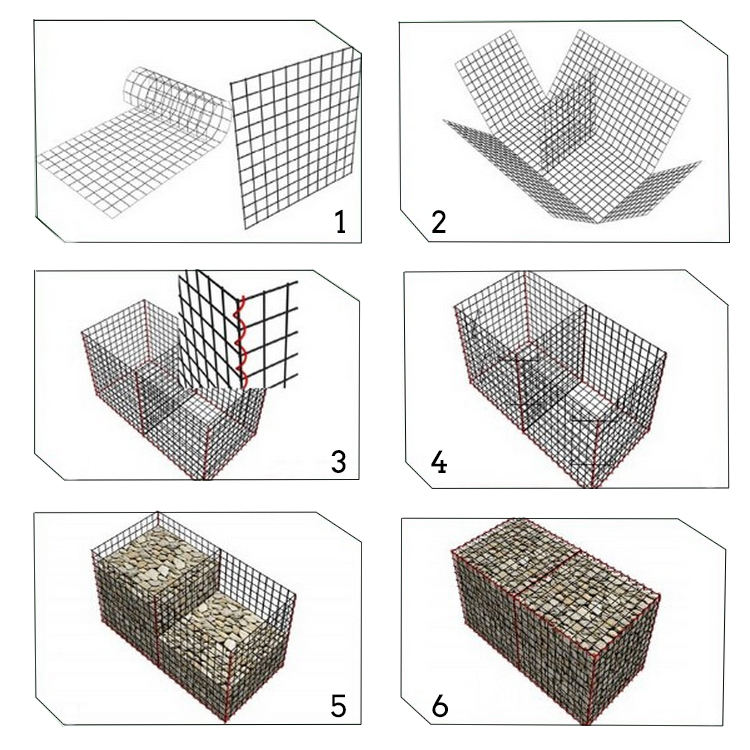 1

2

3

4

5

6