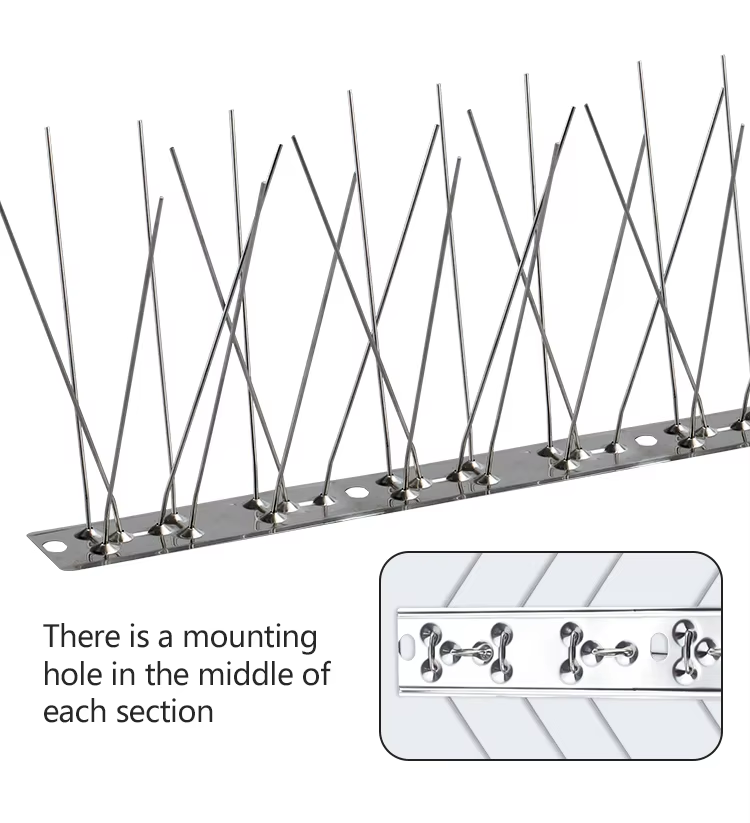 There is a mounting hole in the middle of each section