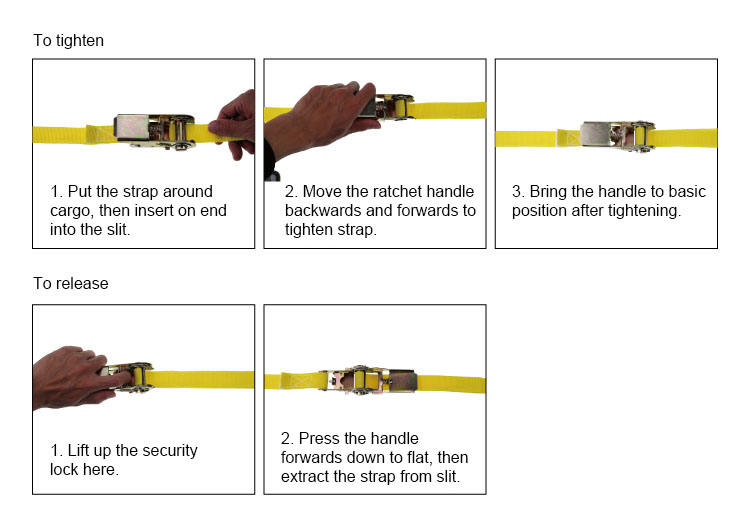 To tighten

1. Put the strap around cargo, then insert on end into the slit.

2. Move the ratchet handle backwards and forwards to tighten strap.

3. Bring the handle to basic position after tightening.

To release

1. Lift up the security lock here.

2. Press the handle forwards down to flat, then extract the strap from slit.