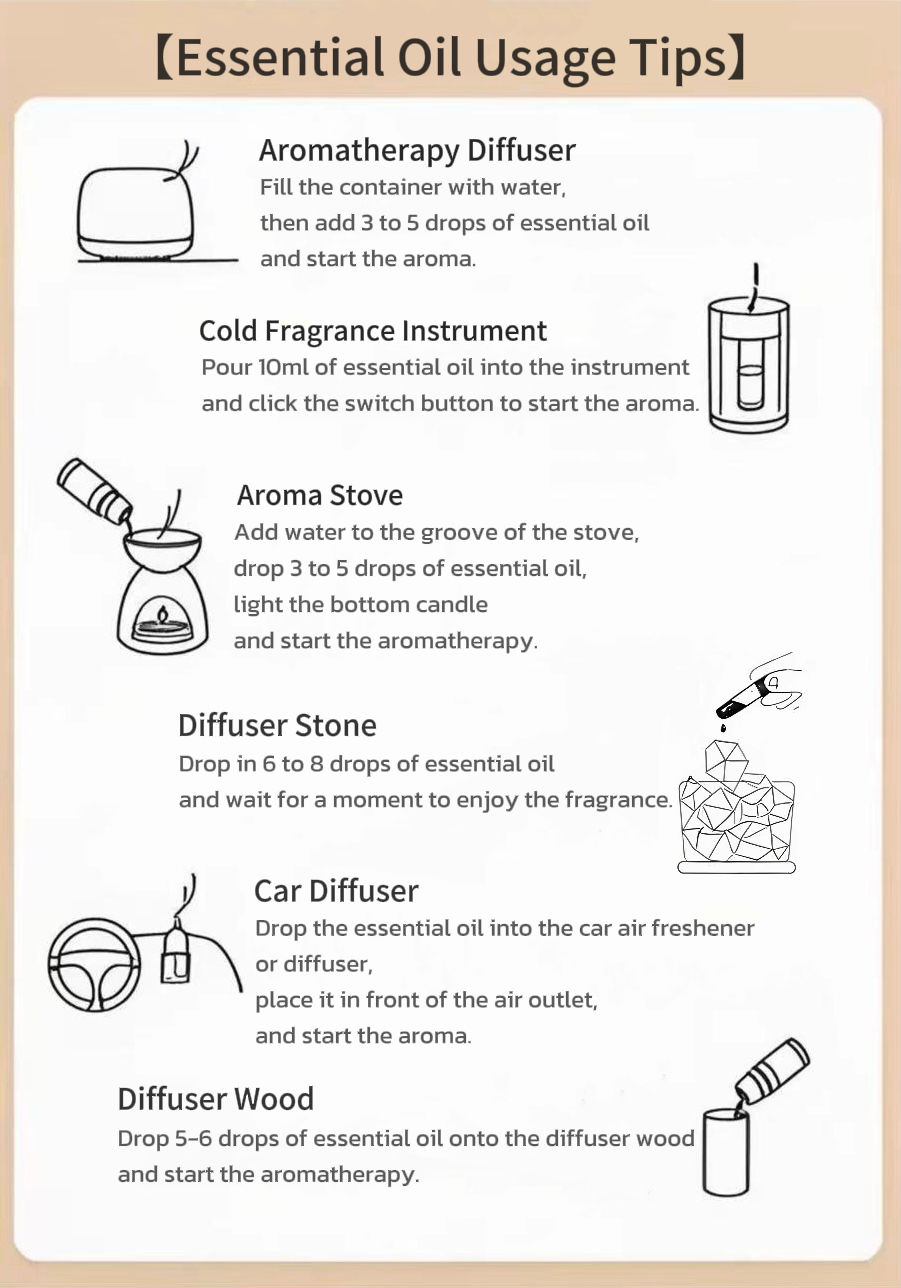 【Essential Oil Usage Tips】

Aromatherapy Diffuser
Fill the container with water, then add 3 to 5 drops of essential oil and start the aroma.

Cold Fragrance Instrument
Pour 10ml of essential oil into the instrument and click the switch button to start the aroma.

Aroma Stove
Add water to the groove of the stove, drop 3 to 5 drops of essential oil, light the bottom candle and start the aromatherapy.

Diffuser Stone
Drop in 6 to 8 drops of essential oil and wait for a moment to enjoy the fragrance.

Car Diffuser
Drop the essential oil into the car air freshener or diffuser, place it in front of the air outlet, and start the aroma.

Diffuser Wood
Drop 5-6 drops of essential oil onto the diffuser wood and start the aromatherapy.