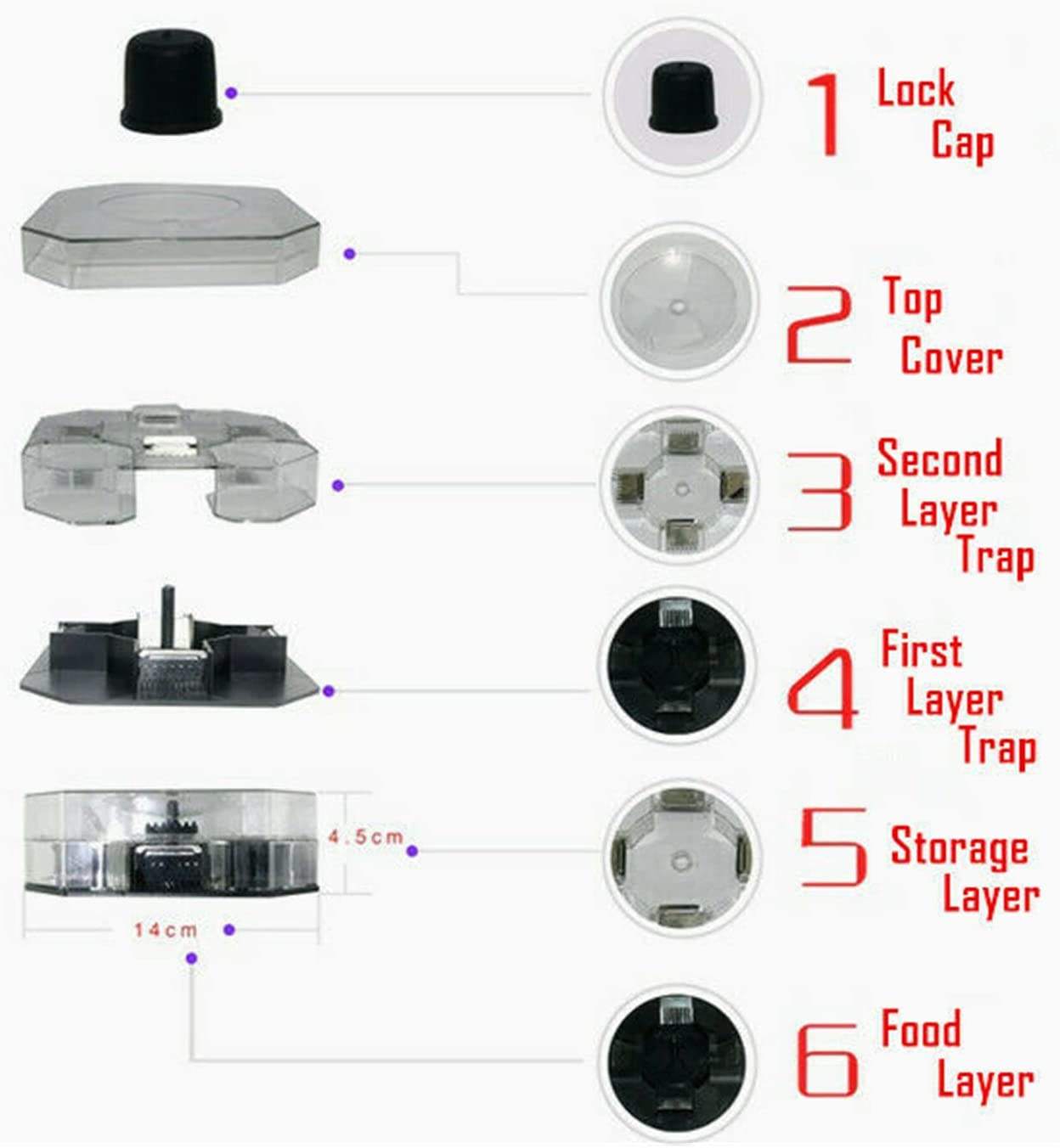 1 Lock Cap

2 Top Cover

3 Second Layer Trap

4 First Layer Trap

4.5cm

5 Storage Layer

14cm

6 Food Layer