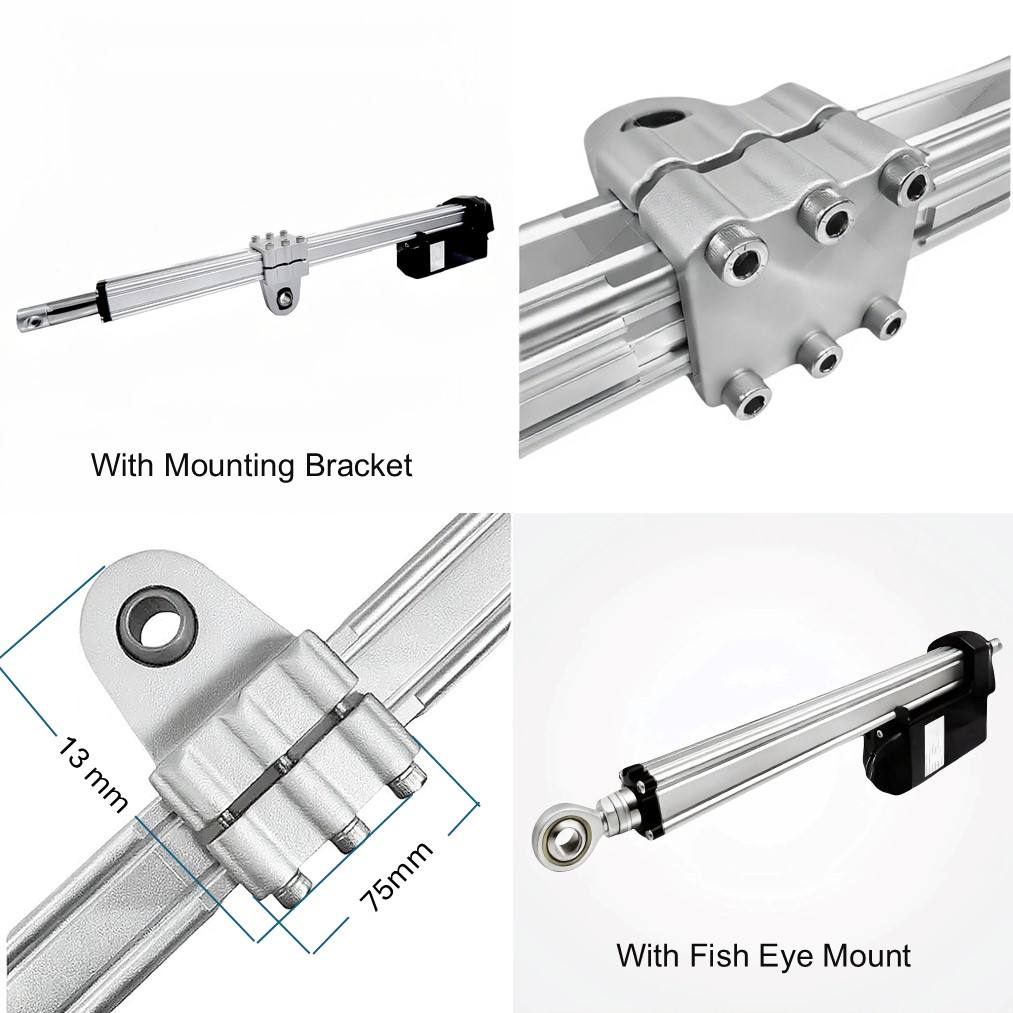 With Mounting Bracket

13 mm

75mm

With Fish Eye Mount