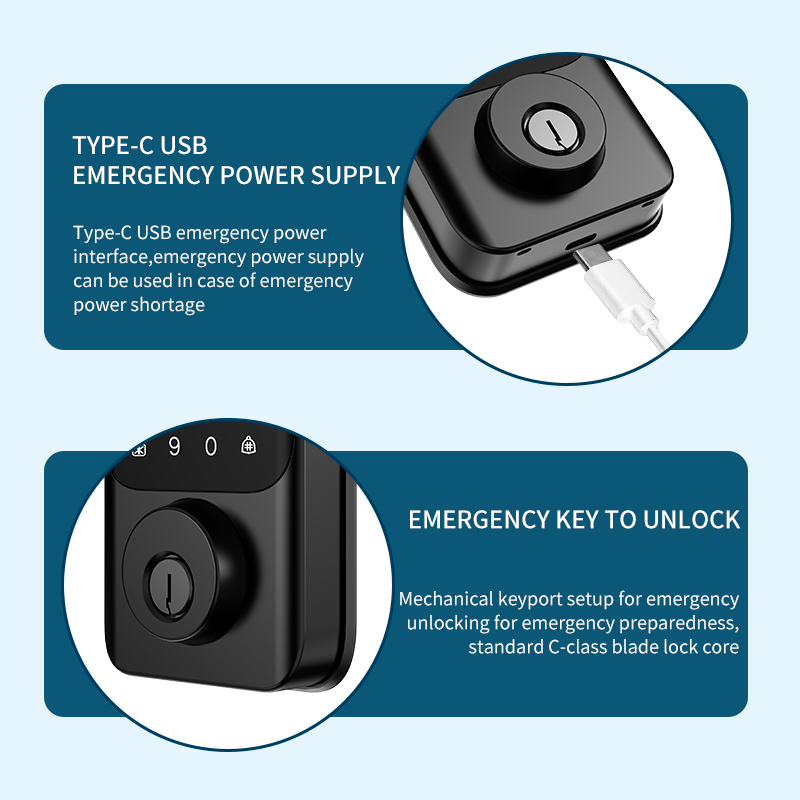 TYPE-C USB
EMERGENCY POWER SUPPLY

Type-C USB emergency power interface,emergency power supply can be used in case of emergency power shortage

9 0

EMERGENCY KEY TO UNLOCK

Mechanical keyport setup for emergency unlocking for emergency preparedness, standard C-class blade lock core