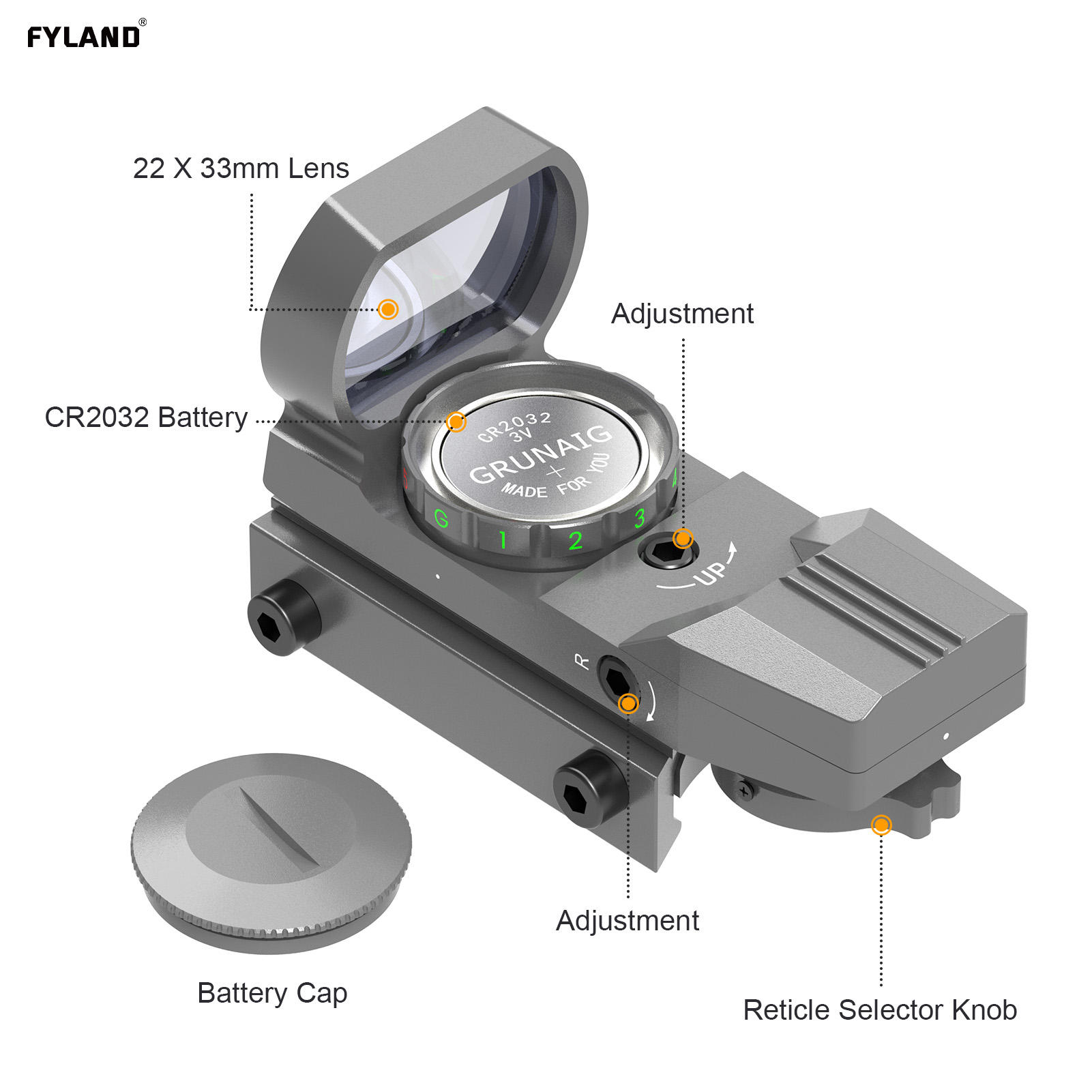 FYLAND®

22 X 33mm Lens

Adjustment

CR2032 Battery

CR2032
3V
GRUNAIG
+
MADE FOR YOU

G 1 2 3

UP

R

Adjustment

Battery Cap

Reticle Selector Knob