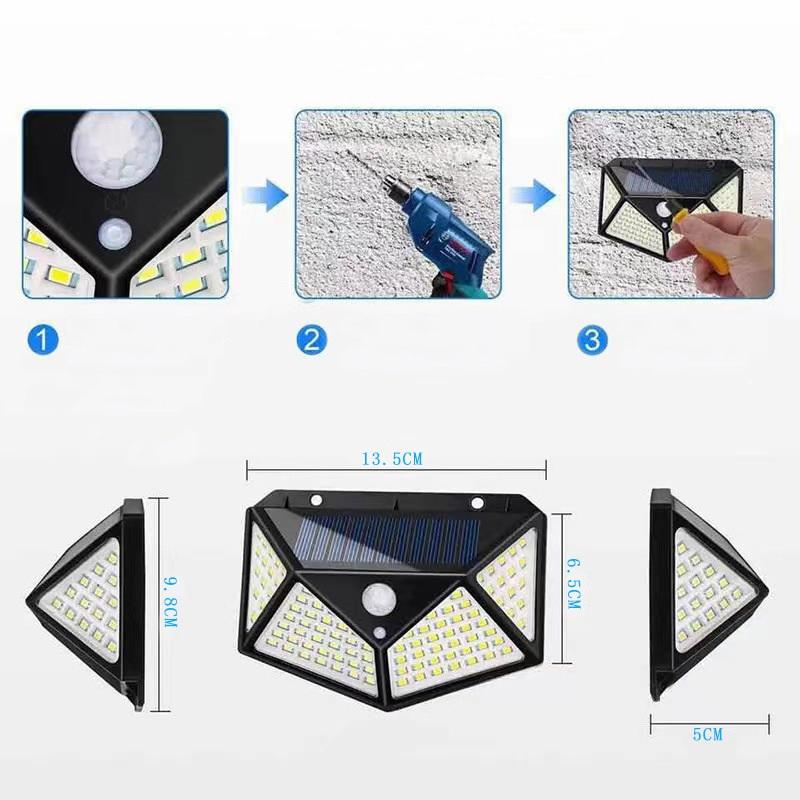 1
2
3
13.5CM
9.8CM
6.5CM
5CM