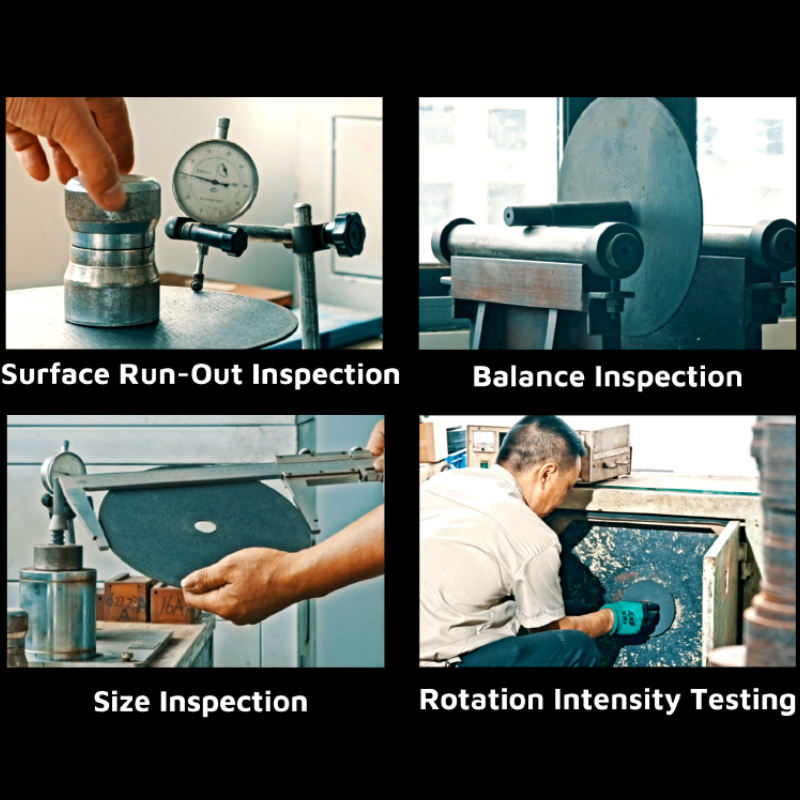 Surface Run-Out Inspection

Balance Inspection

Size Inspection

Rotation Intensity Testing