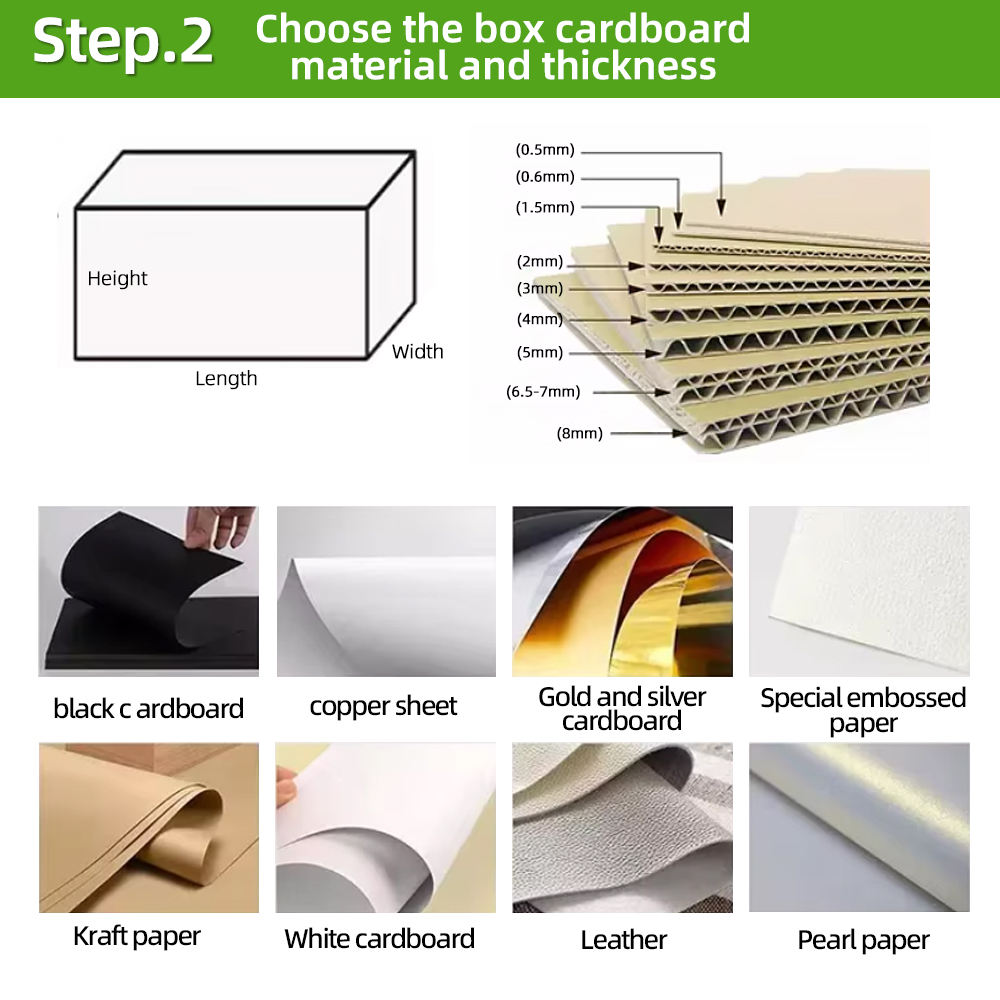 Step.2 Choose the box cardboard material and thickness

Height
Width
Length

(0.5mm)
(0.6mm)
(1.5mm)
(2mm)
(3mm)
(4mm)
(5mm)
(6.5-7mm)
(8mm)

black c ardboard
copper sheet
Gold and silver cardboard
Special embossed paper
Kraft paper
White cardboard
Leather
Pearl paper