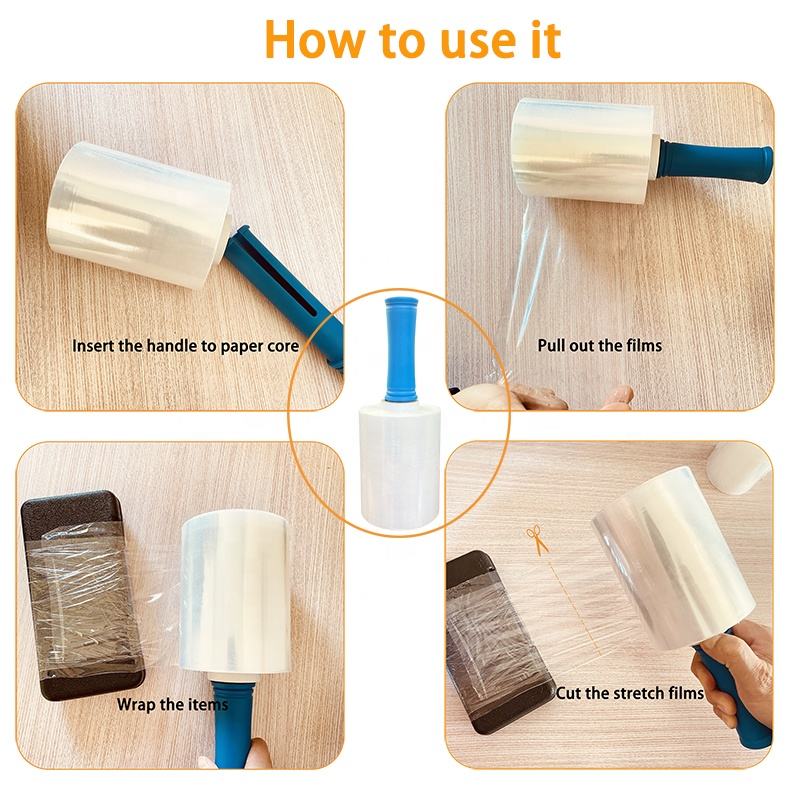 How to use it

Insert the handle to paper core

Pull out the films

Wrap the items

Cut the stretch films