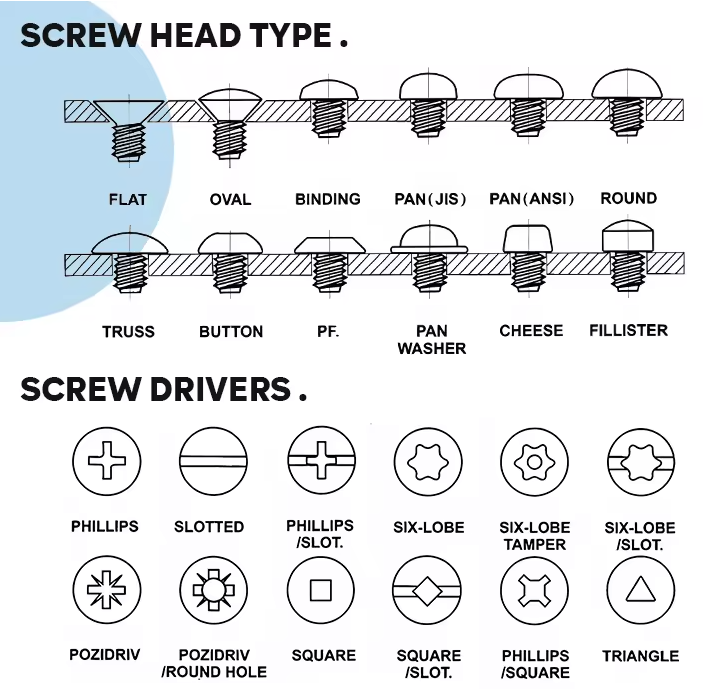 SCREW HEAD TYPE .

FLAT OVAL BINDING PAN(JIS) PAN(ANSI) ROUND

TRUSS BUTTON PF. PAN WASHER CHEESE FILLISTER

SCREW DRIVERS .

PHILLIPS SLOTTED PHILLIPS /SLOT. SIX-LOBE SIX-LOBE TAMPER SIX-LOBE /SLOT.

POZIDRIV POZIDRIV /ROUND HOLE SQUARE SQUARE /SLOT. PHILLIPS /SQUARE TRIANGLE