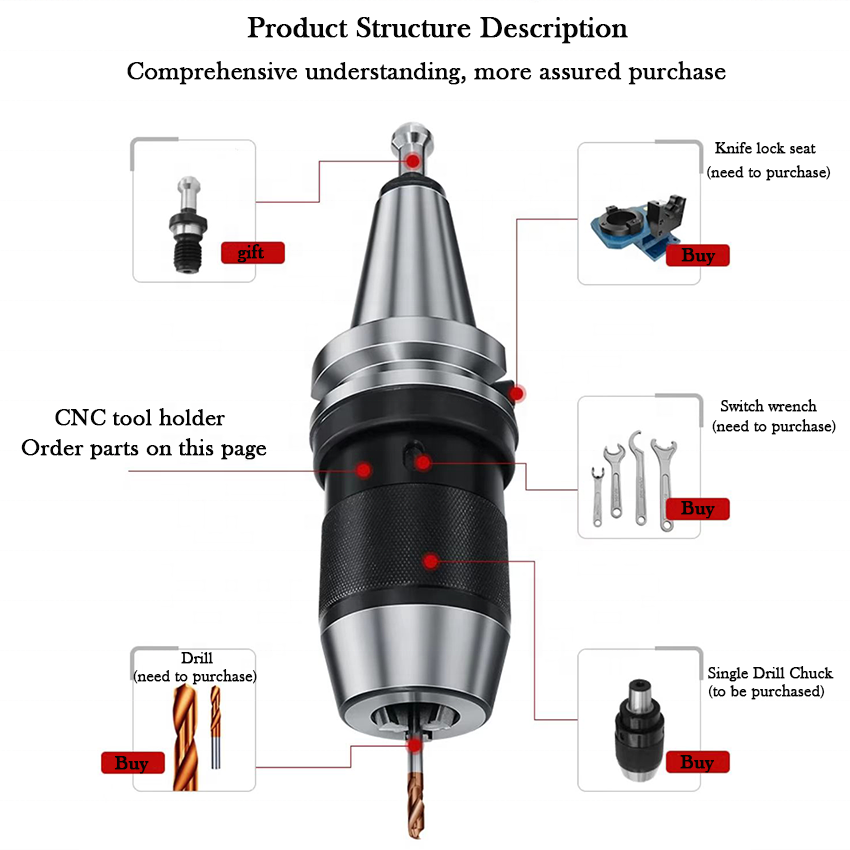 Product Structure Description

Comprehensive understanding, more assured purchase

gift

Knife lock seat
(need to purchase)

Buy

CNC tool holder
Order parts on this page

Switch wrench
(need to purchase)

Buy

Drill
(need to purchase)

Buy

Single Drill Chuck
(to be purchased)

Buy