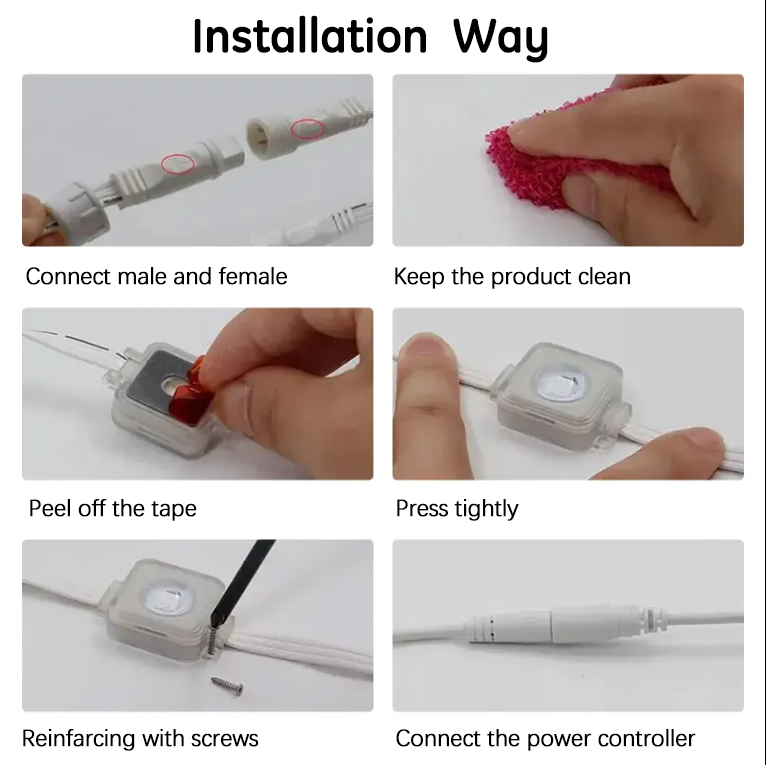 Installation Way

Connect male and female

Keep the product clean

Peel off the tape

Press tightly

Reinfarcing with screws

Connect the power controller