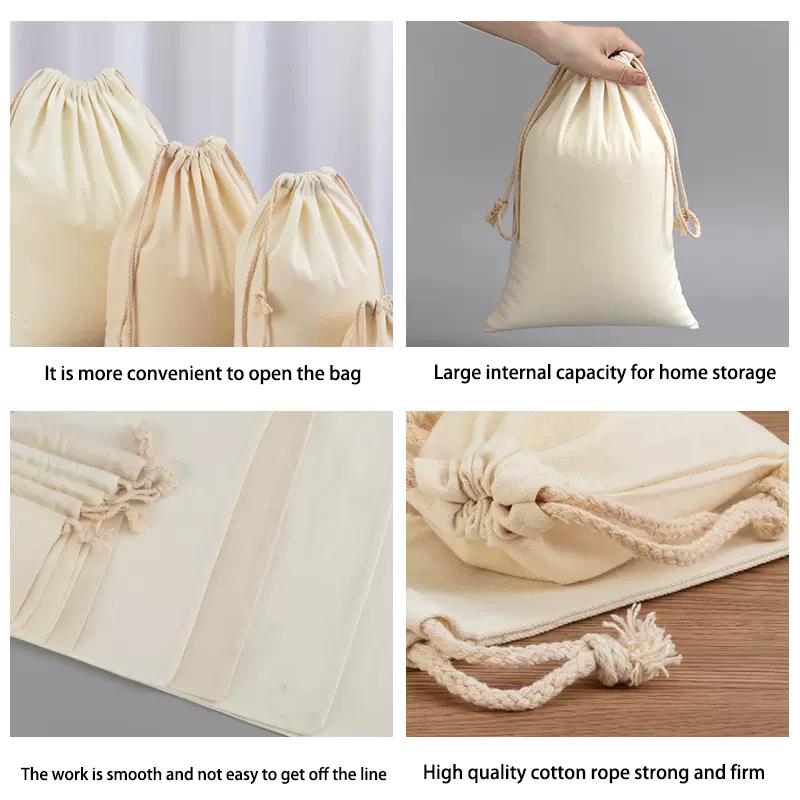 It is more convenient to open the bag

Large internal capacity for home storage

The work is smooth and not easy to get off the line

High quality cotton rope strong and firm