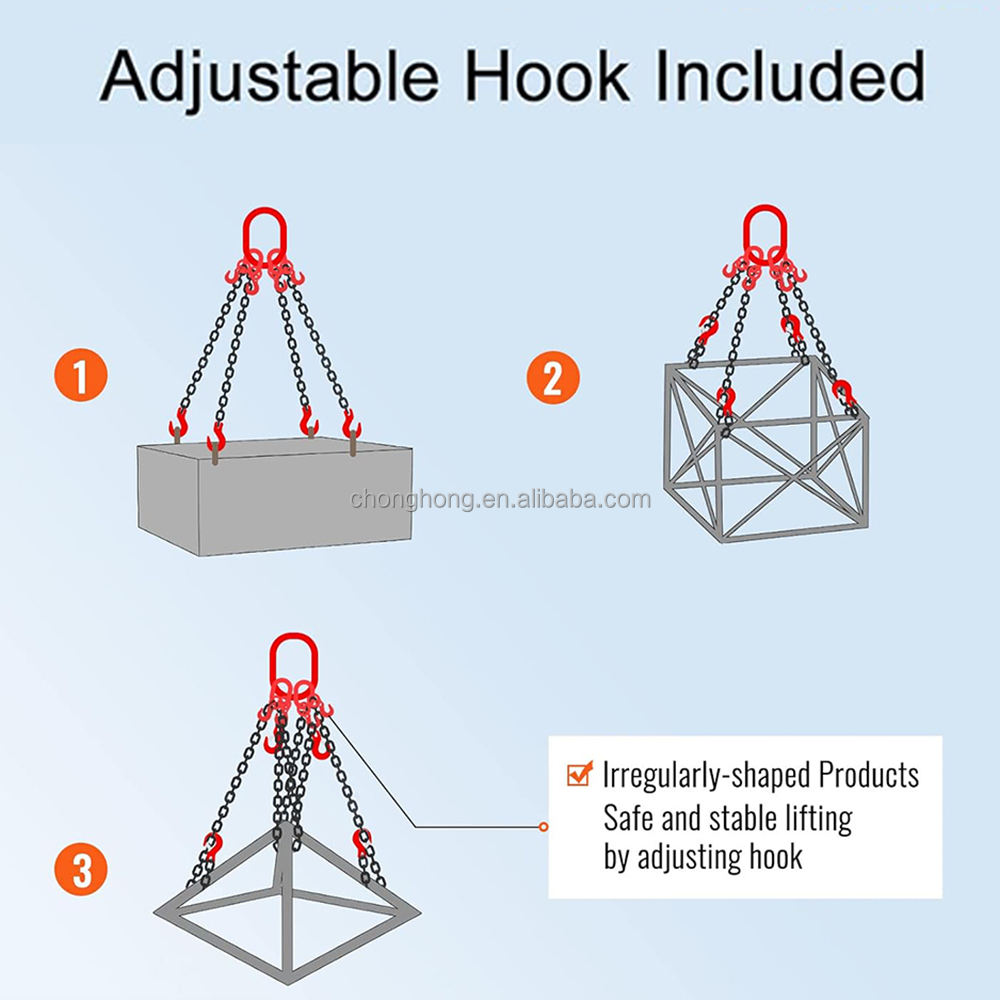 Adjustable Hook Included

1

2

chonghong.en.alibaba.com

3

Irregularly-shaped Products
Safe and stable lifting by adjusting hook