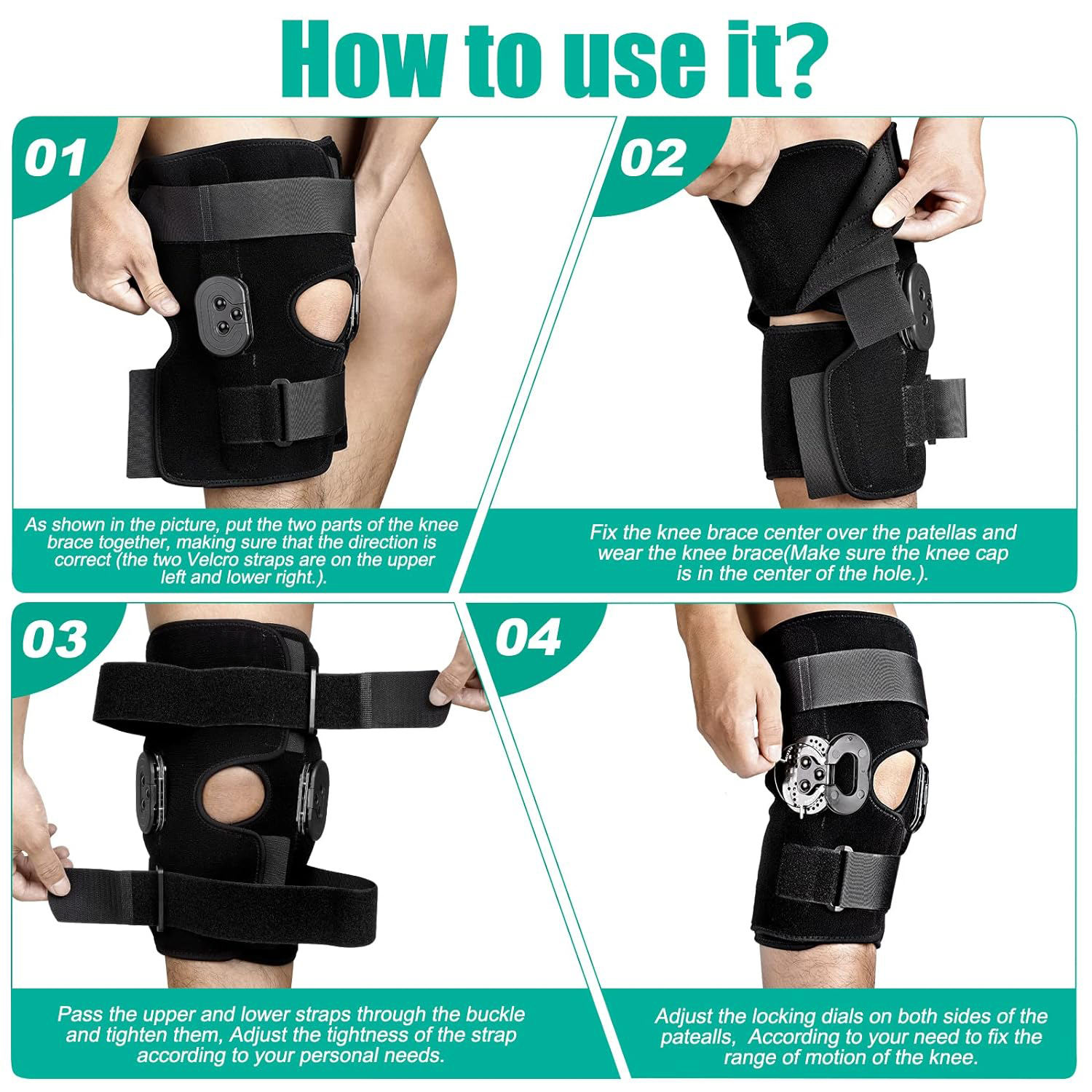 How to use it?

01

As shown in the picture, put the two parts of the knee brace together, making sure that the direction is correct (the two Velcro straps are on the upper left and lower right.).

02

Fix the knee brace center over the patellas and wear the knee brace(Make sure the knee cap is in the center of the hole.).

03

Pass the upper and lower straps through the buckle and tighten them, Adjust the tightness of the strap according to your personal needs.

04

Adjust the locking dials on both sides of the patealls, According to your need to fix the range of motion of the knee.