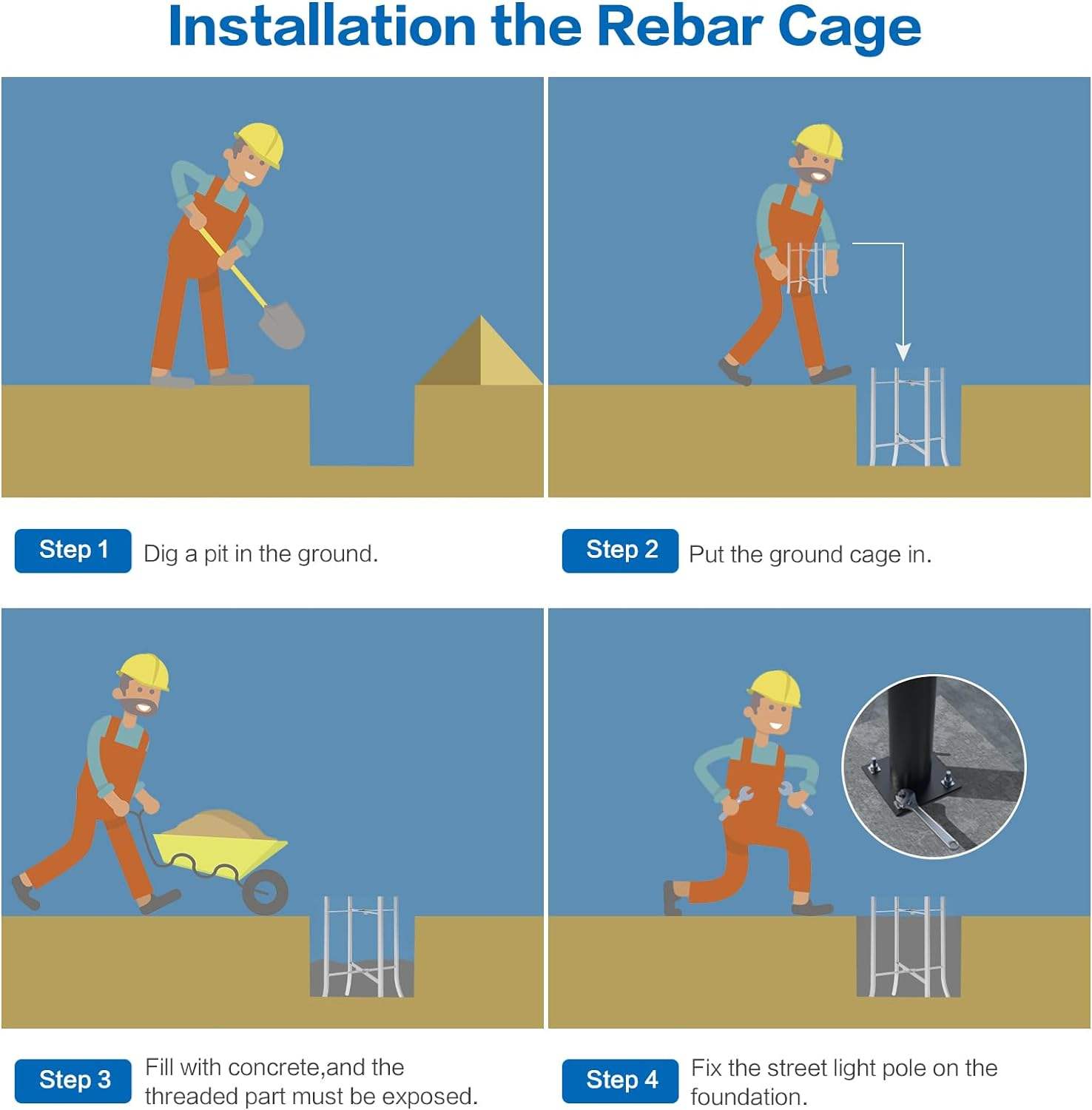 Installation the Rebar Cage

Step 1 Dig a pit in the ground.

Step 2 Put the ground cage in.

Step 3 Fill with concrete,and the threaded part must be exposed.

Step 4 Fix the street light pole on the foundation.