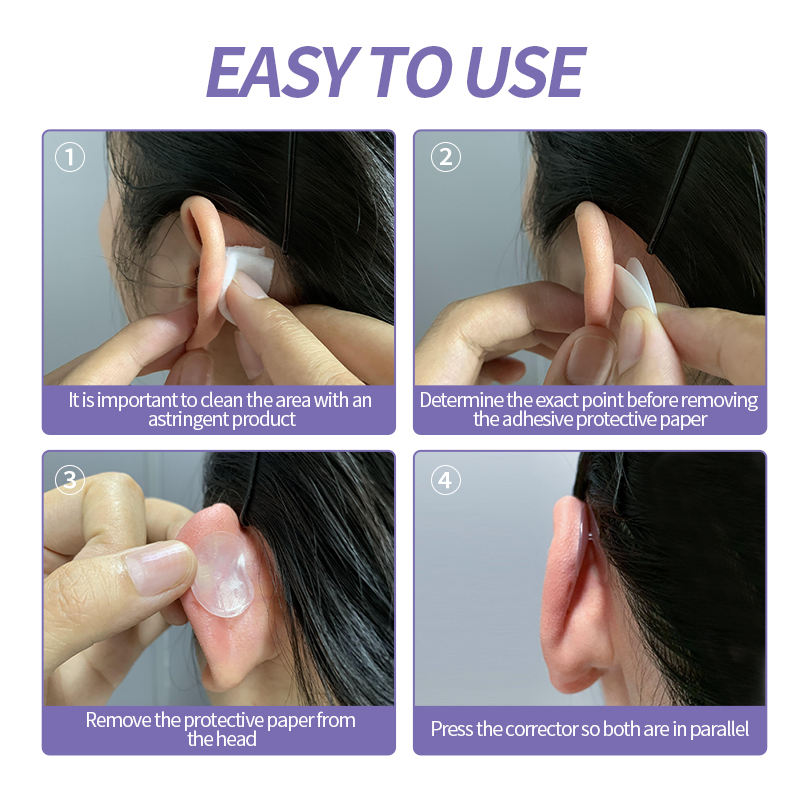 EASY TO USE

①

It is important to clean the area with an astringent product

②

Determine the exact point before removing the adhesive protective paper

③

Remove the protective paper from the head

④

Press the corrector so both are in parallel