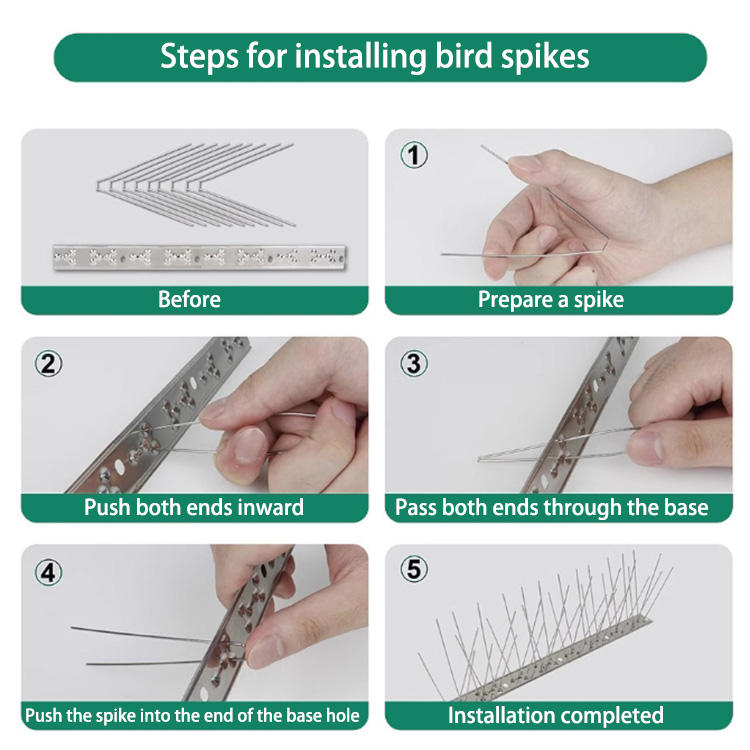 Steps for installing bird spikes

Before

1
Prepare a spike

2
Push both ends inward

3
Pass both ends through the base

4
Push the spike into the end of the base hole

5
Installation completed