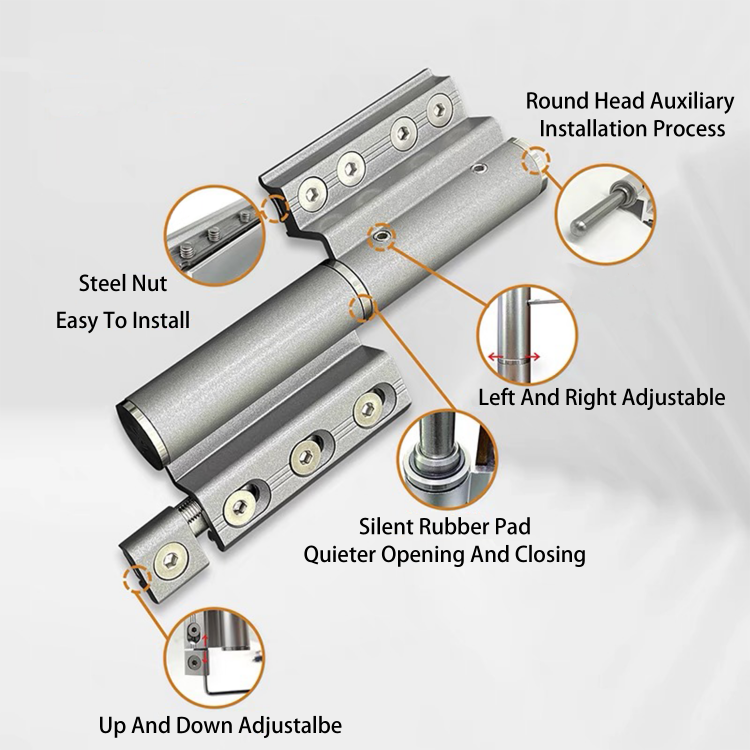 Round Head Auxiliary
Installation Process

Steel Nut
Easy To Install

Left And Right Adjustable

Silent Rubber Pad
Quieter Opening And Closing

Up And Down Adjustalbe