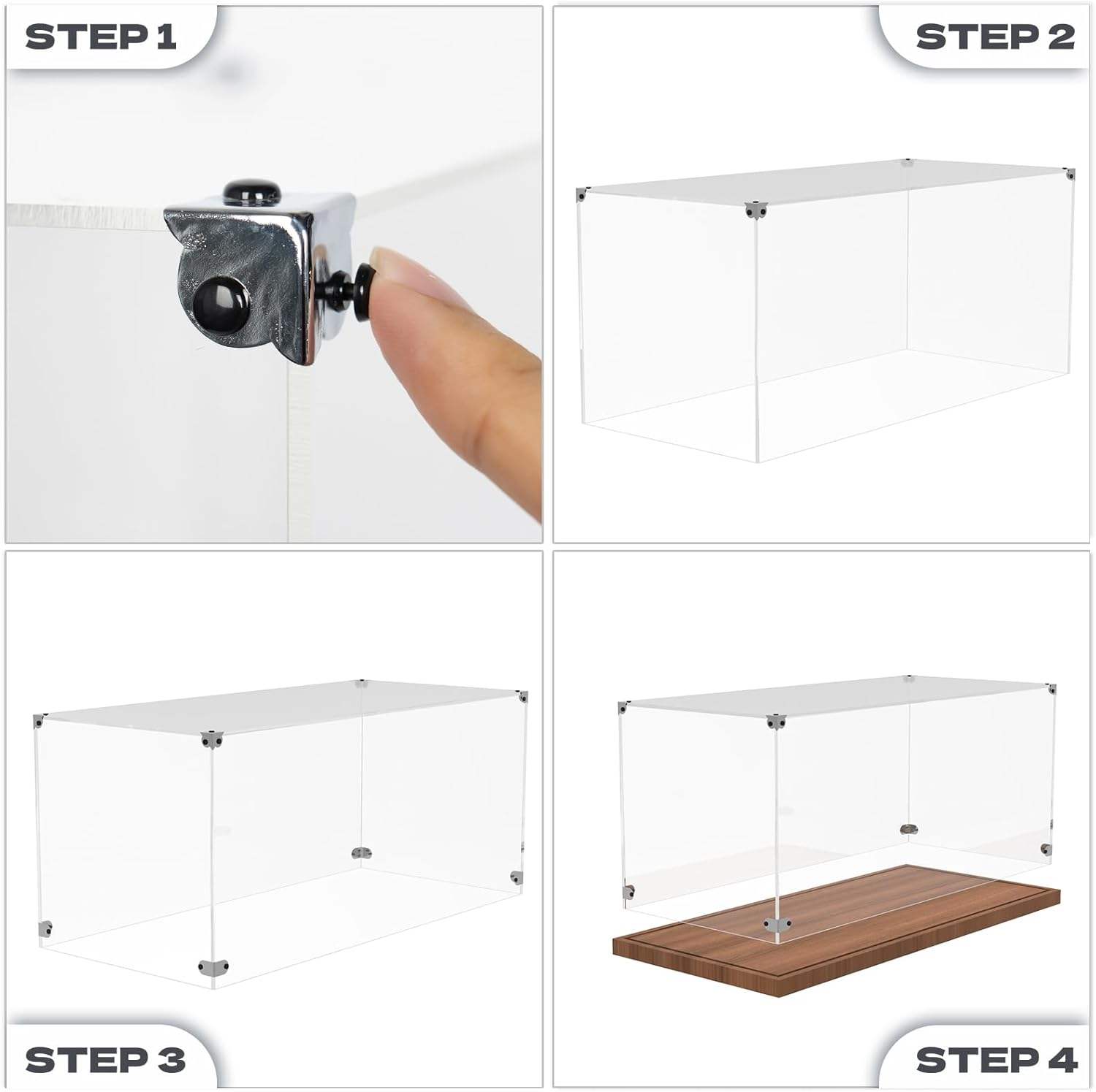 STEP 1

STEP 2

STEP 3

STEP 4