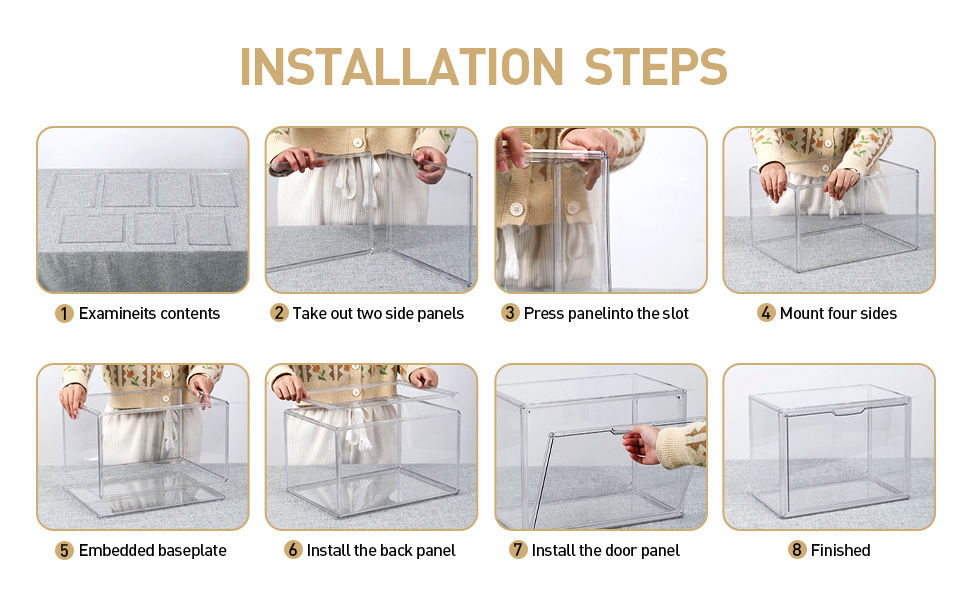 INSTALLATION STEPS

1 Examineits contents

2 Take out two side panels

3 Press panelinto the slot

4 Mount four sides

5 Embedded baseplate

6 Install the back panel

7 Install the door panel

8 Finished