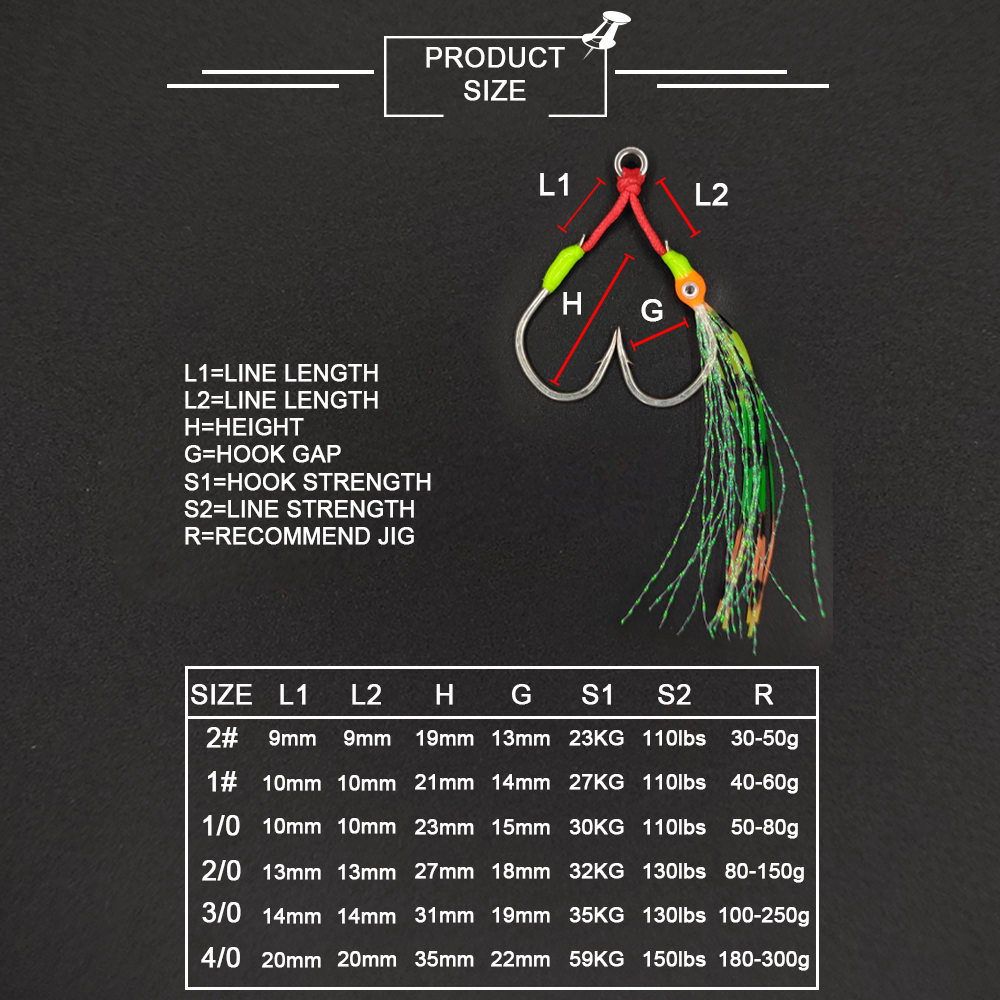 PRODUCT SIZE

L1
L2
H
G

L1=LINE LENGTH
L2=LINE LENGTH
H=HEIGHT
G=HOOK GAP
S1=HOOK STRENGTH
S2=LINE STRENGTH
R=RECOMMEND JIG

| SIZE | L1 | L2 | H | G | S1 | S2 | R |
|---|---|---|---|---|---|---|---|
| 2# | 9mm | 9mm | 19mm | 13mm | 23KG | 110lbs | 30-50g |
| 1# | 10mm | 10mm | 21mm | 14mm | 27KG | 110lbs | 40-60g |
| 1/0 | 10mm | 10mm | 23mm | 15mm | 30KG | 110lbs | 50-80g |
| 2/0 | 13mm | 13mm | 27mm | 18mm | 32KG | 130lbs | 80-150g |
| 3/0 | 14mm | 14mm | 31mm | 19mm | 35KG | 130lbs | 100-250g |
| 4/0 | 20mm | 20mm | 35mm | 22mm | 59KG | 150lbs | 180-300g |