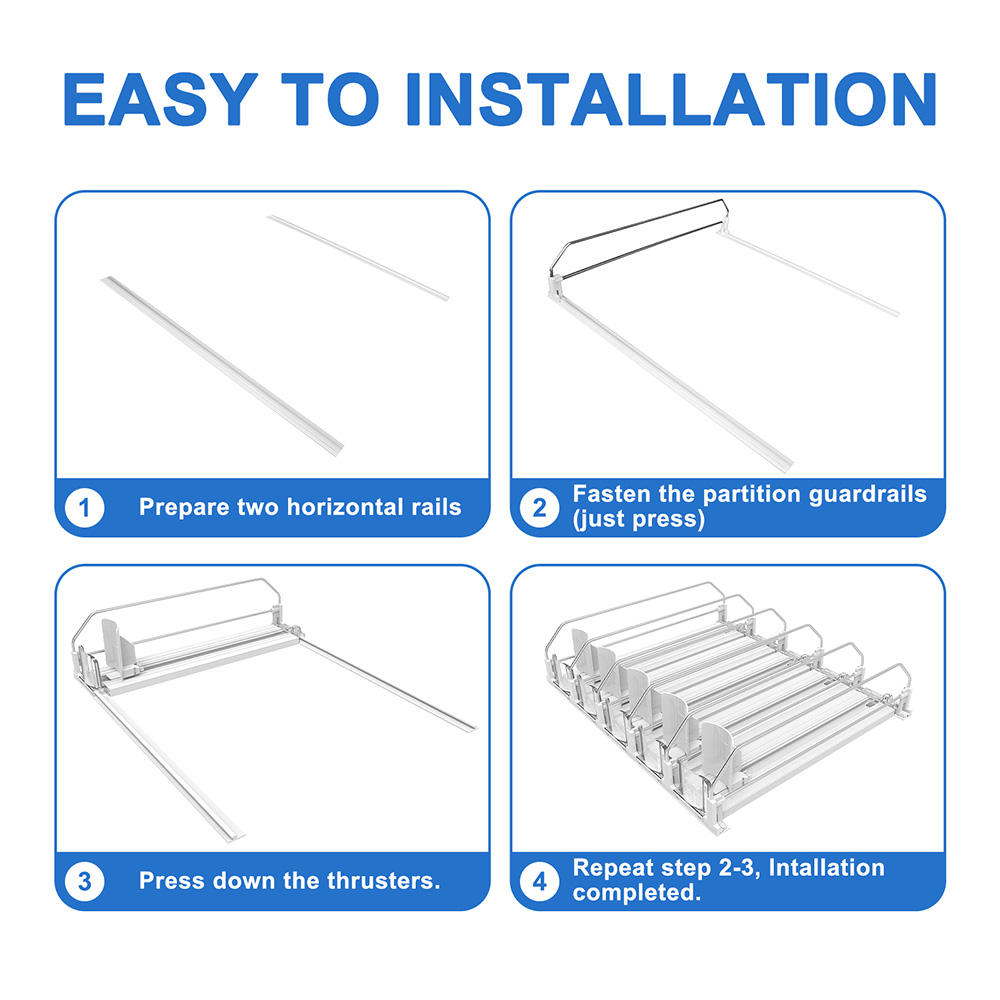 EASY TO INSTALLATION

1 Prepare two horizontal rails

2 Fasten the partition guardrails (just press)

3 Press down the thrusters.

4 Repeat step 2-3, Intallation completed.