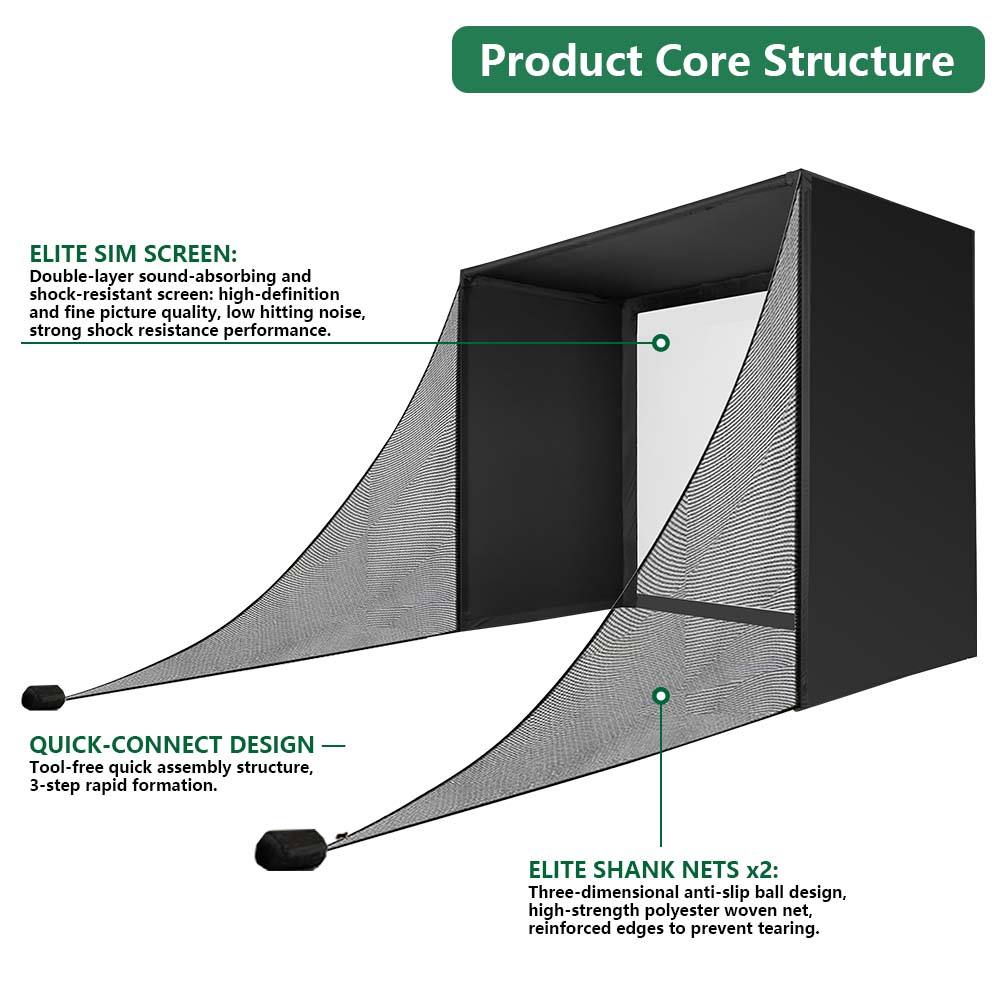 Product Core Structure

ELITE SIM SCREEN:
Double-layer sound-absorbing and shock-resistant screen: high-definition and fine picture quality, low hitting noise, strong shock resistance performance.

QUICK-CONNECT DESIGN —
Tool-free quick assembly structure, 3-step rapid formation.

ELITE SHANK NETS x2:
Three-dimensional anti-slip ball design, high-strength polyester woven net, reinforced edges to prevent tearing.