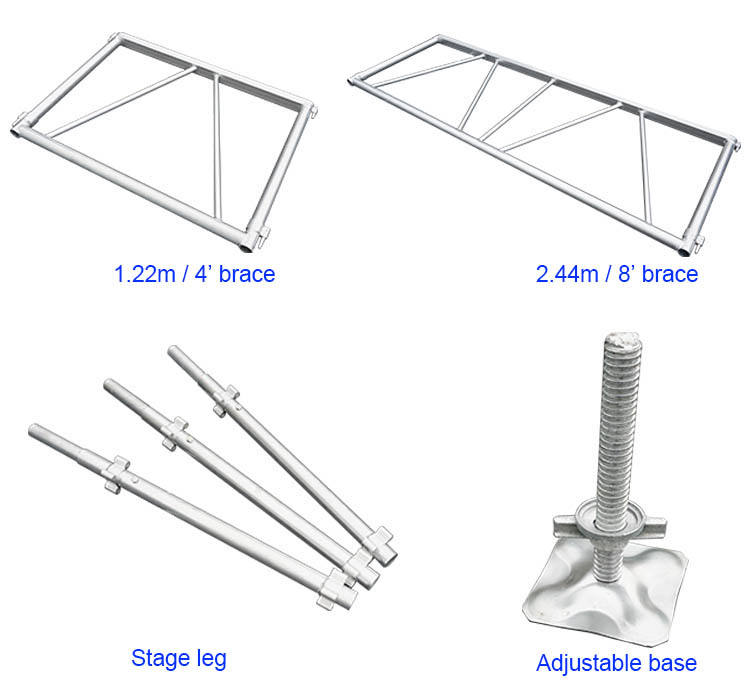 1.22m / 4’ brace

2.44m / 8’ brace

Stage leg

Adjustable base