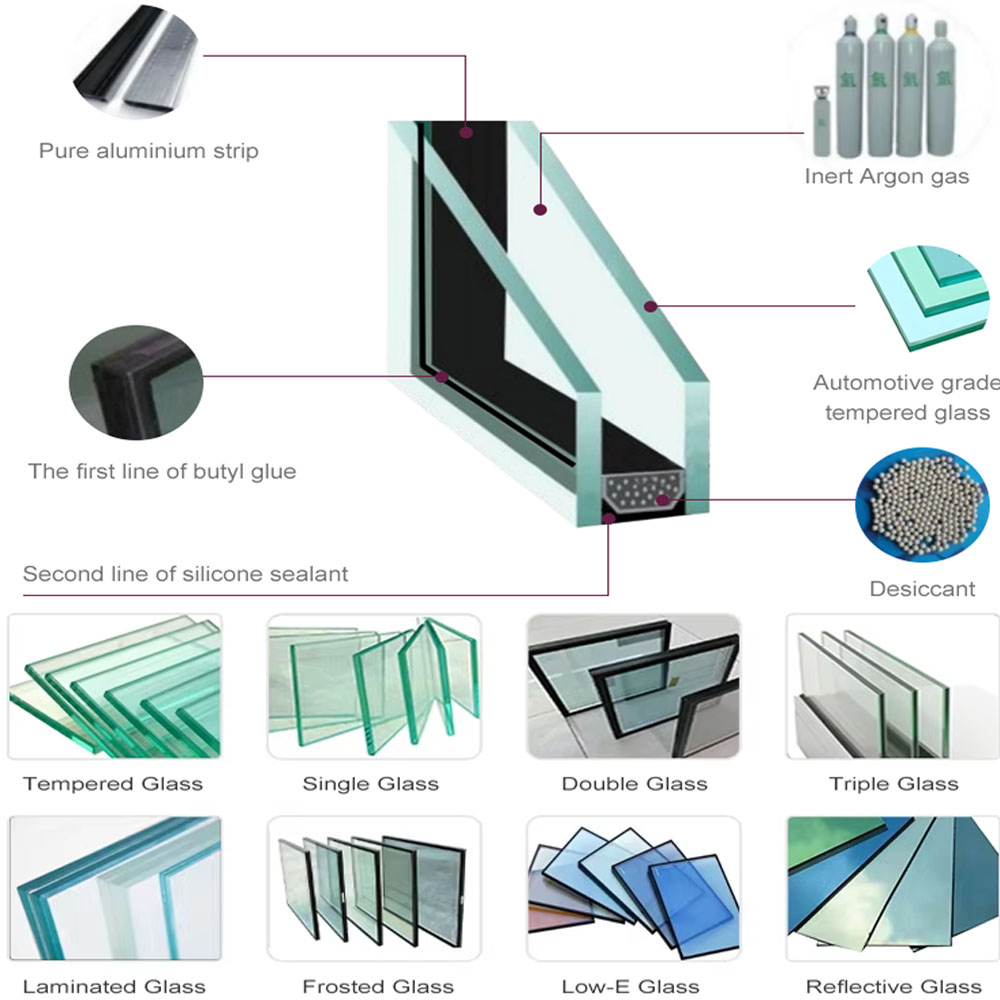 Pure aluminium strip

Inert Argon gas

Automotive grade tempered glass

The first line of butyl glue

Desiccant

Second line of silicone sealant

Tempered Glass

Single Glass

Double Glass

Triple Glass

Laminated Glass

Frosted Glass

Low-E Glass

Reflective Glass