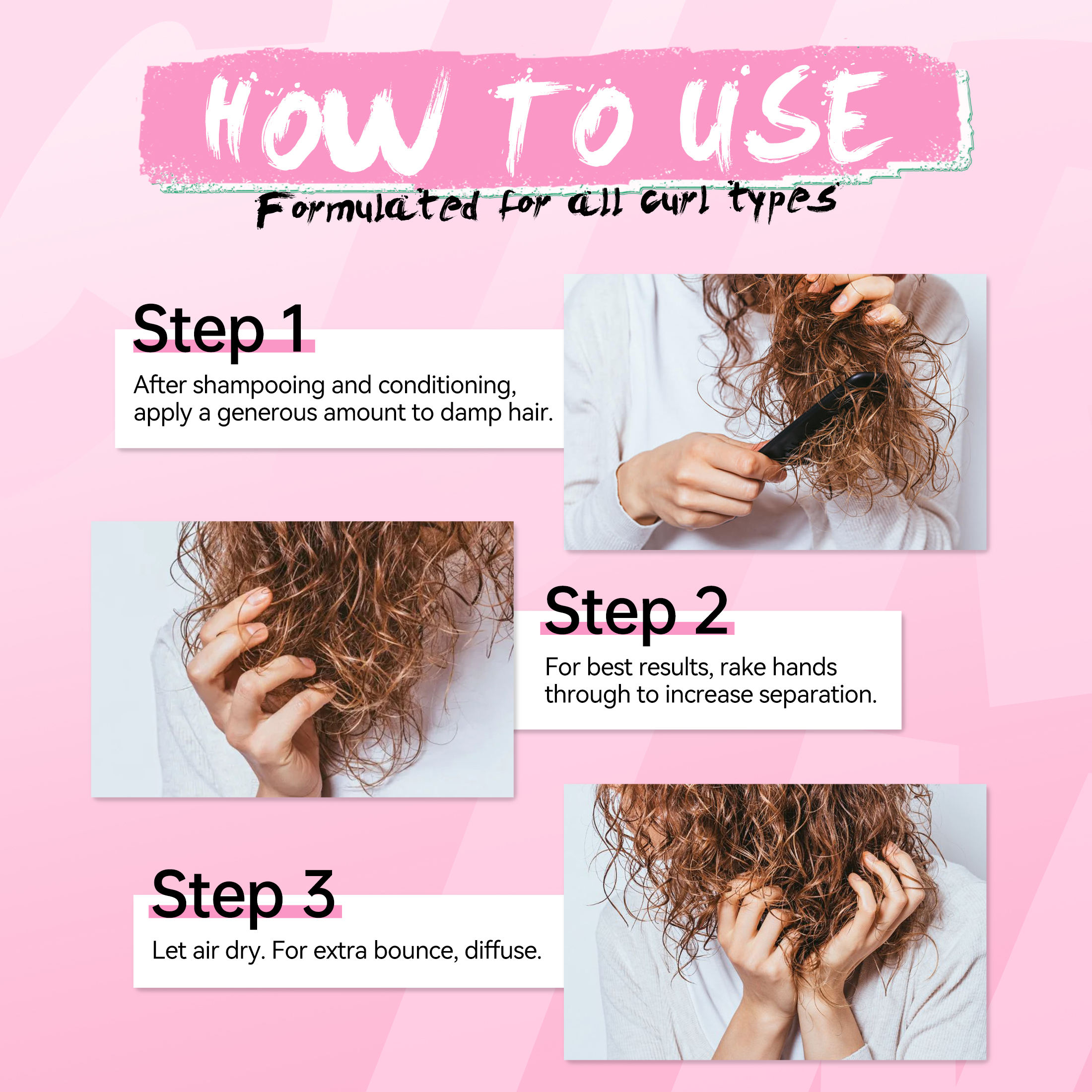 HOW TO USE

Formulated for all curl types

Step 1

After shampooing and conditioning, apply a generous amount to damp hair.

Step 2

For best results, rake hands through to increase separation.

Step 3

Let air dry. For extra bounce, diffuse.