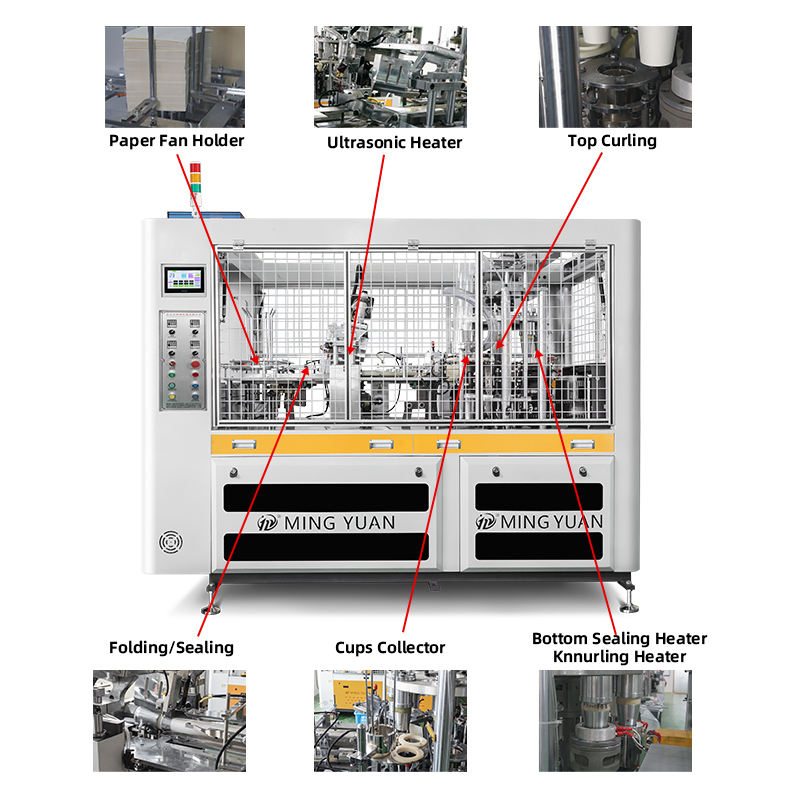 Paper Fan Holder

Ultrasonic Heater

Top Curling

MING YUAN

MING YUAN

Folding/Sealing

Cups Collector

Bottom Sealing Heater
Knnurling Heater