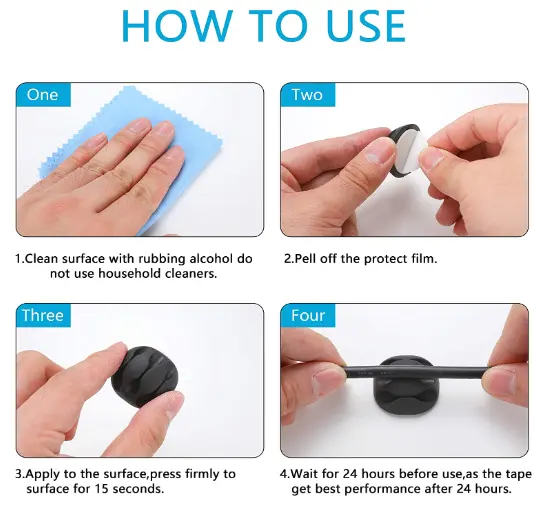 HOW TO USE

One

1.Clean surface with rubbing alcohol do not use household cleaners.

Two

2.Pell off the protect film.

Three

3.Apply to the surface,press firmly to surface for 15 seconds.

Four

4.Wait for 24 hours before use,as the tape get best performance after 24 hours.