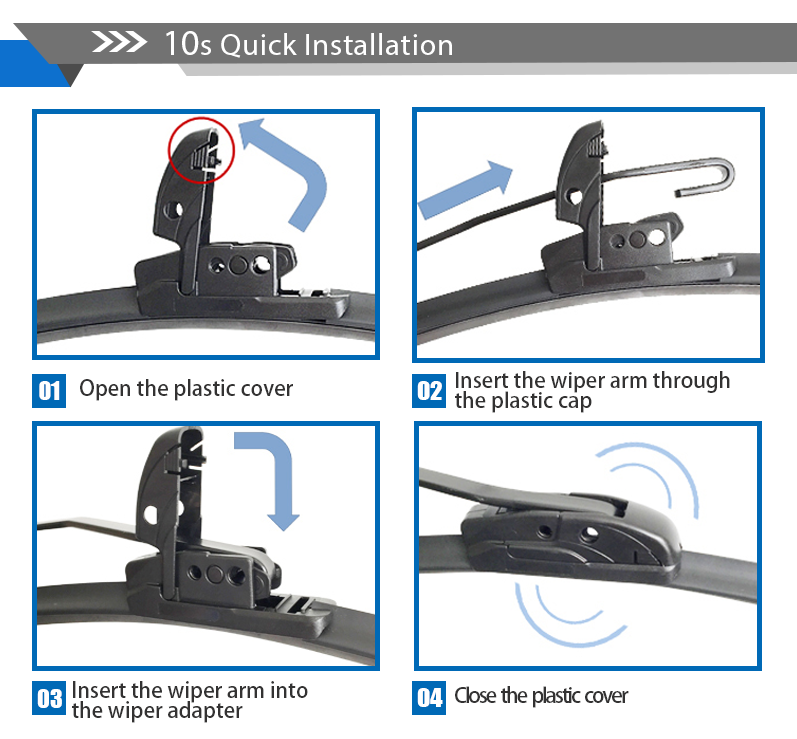 10s Quick Installation

01 Open the plastic cover

02 Insert the wiper arm through the plastic cap

03 Insert the wiper arm into the wiper adapter

04 Close the plastic cover