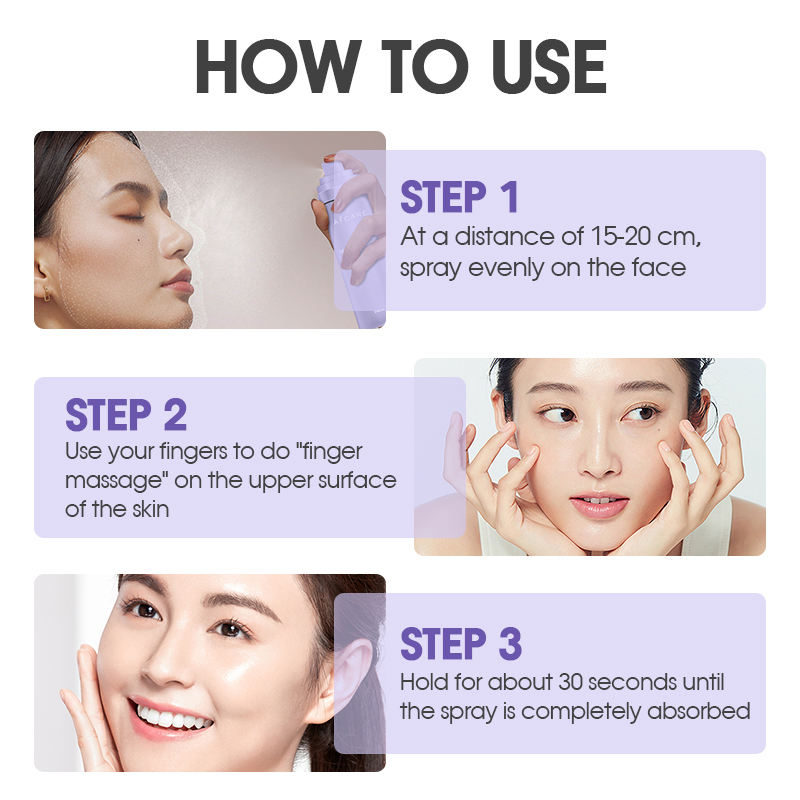 HOW TO USE

STEP 1
At a distance of 15-20 cm, spray evenly on the face

STEP 2
Use your fingers to do "finger massage" on the upper surface of the skin

STEP 3
Hold for about 30 seconds until the spray is completely absorbed