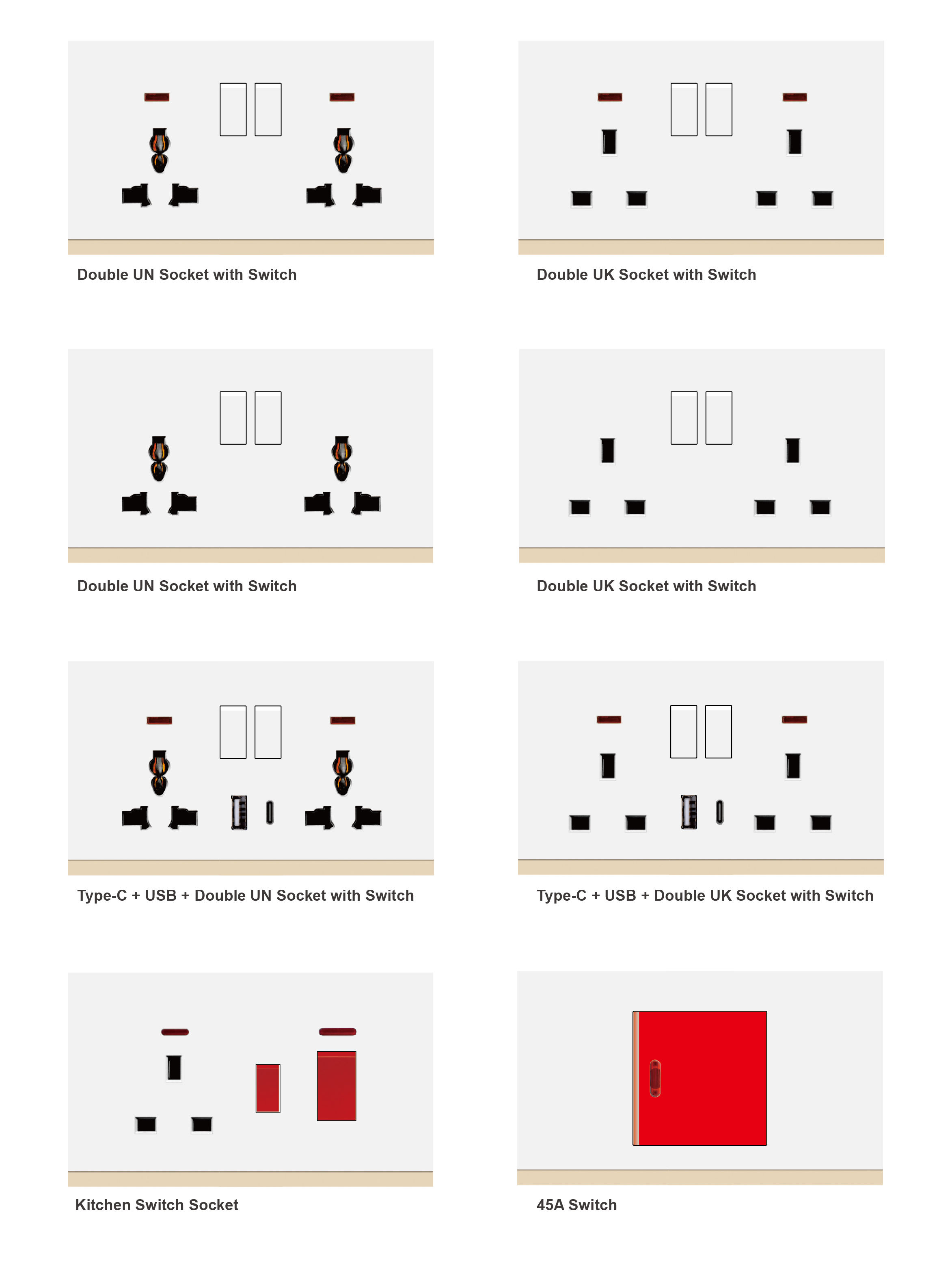 Double UN Socket with Switch

Double UK Socket with Switch

Double UN Socket with Switch

Double UK Socket with Switch

Type-C + USB + Double UN Socket with Switch

Type-C + USB + Double UK Socket with Switch

Kitchen Switch Socket

45A Switch