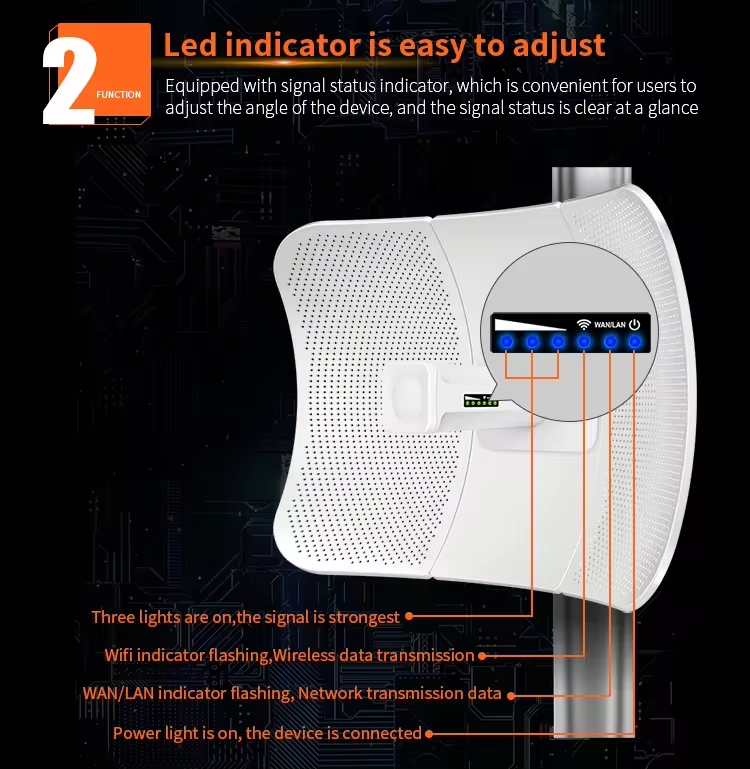 2 FUNCTION

Led indicator is easy to adjust

Equipped with signal status indicator, which is convenient for users to adjust the angle of the device, and the signal status is clear at a glance

WAN/LAN

Three lights are on,the signal is strongest

Wifi indicator flashing,Wireless data transmission

WAN/LAN indicator flashing, Network transmission data

Power light is on, the device is connected