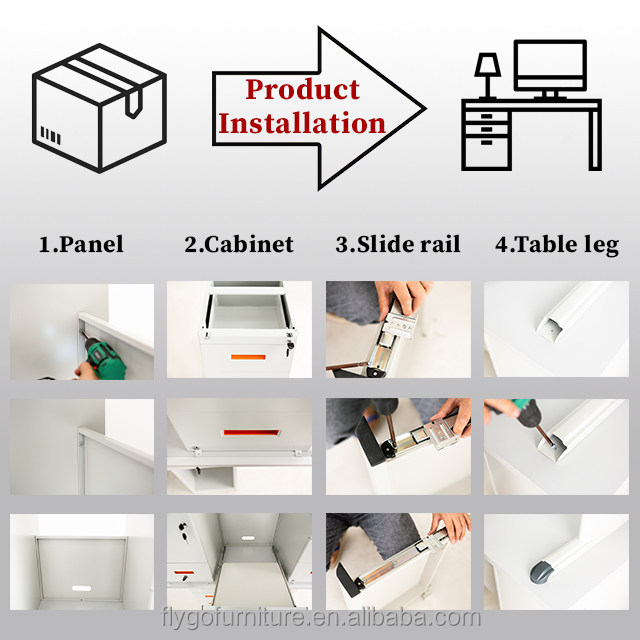 Product Installation

1.Panel

2.Cabinet

3.Slide rail

4.Table leg

flygofurniture.en.alibaba.com