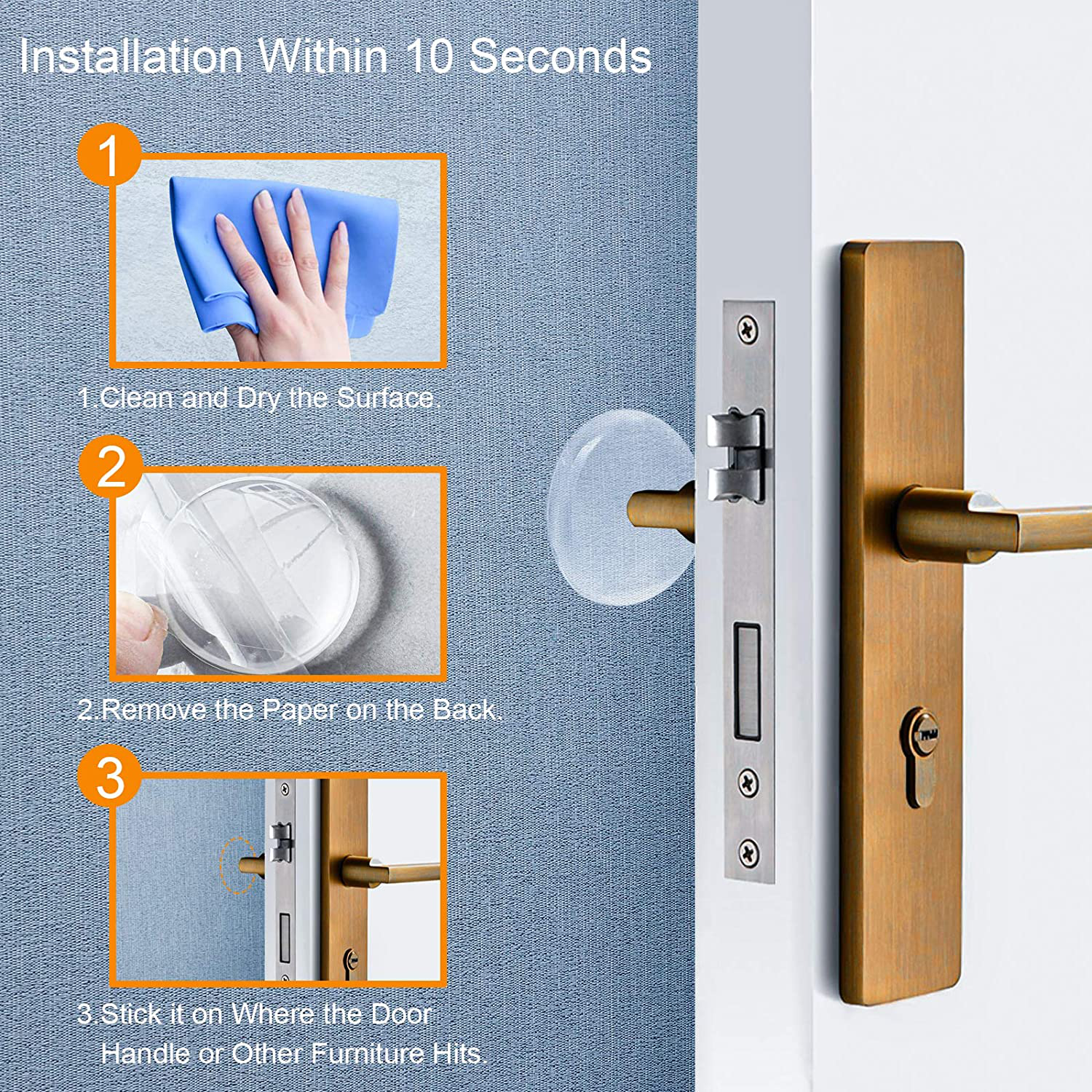 Installation Within 10 Seconds

1

1.Clean and Dry the Surface.

2

2.Remove the Paper on the Back.

3

3.Stick it on Where the Door Handle or Other Furniture Hits.