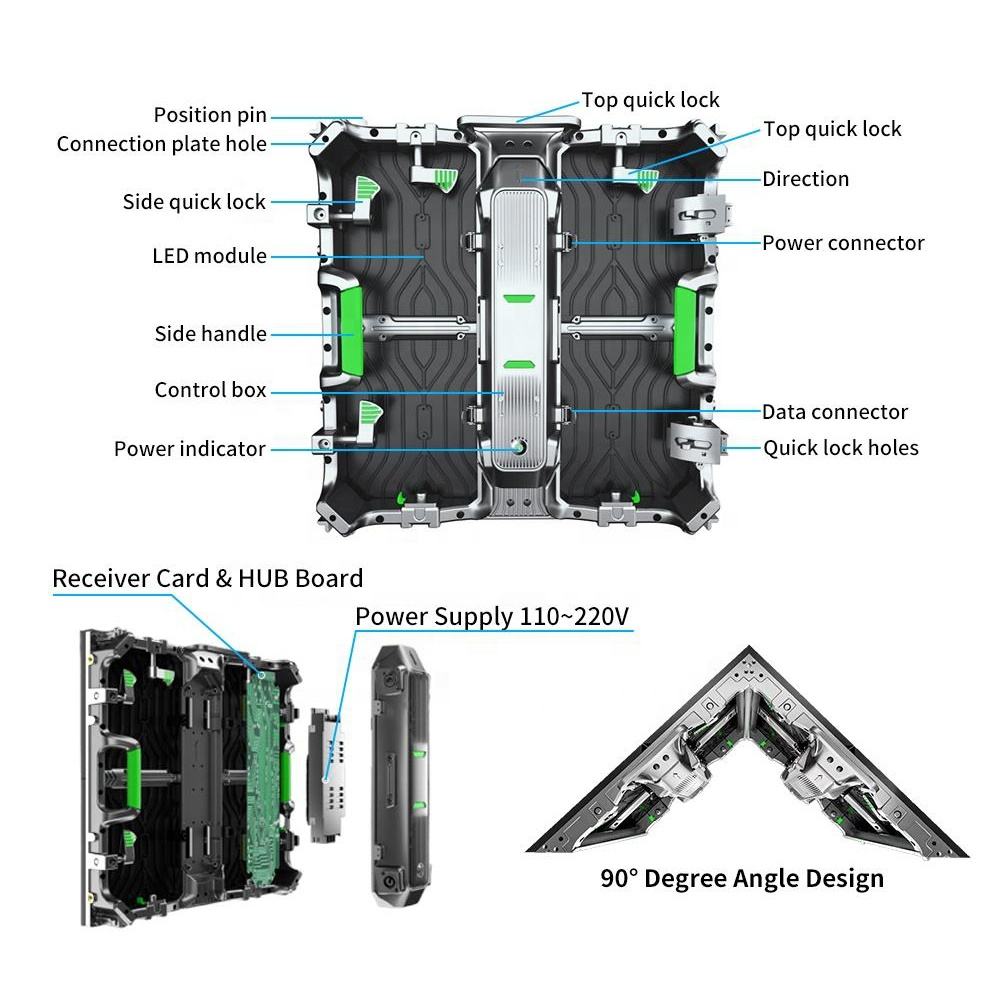 Position pin
Connection plate hole
Side quick lock
LED module
Side handle
Control box
Power indicator
Top quick lock
Top quick lock
Direction
Power connector
Data connector
Quick lock holes

Receiver Card & HUB Board
Power Supply 110~220V

90° Degree Angle Design