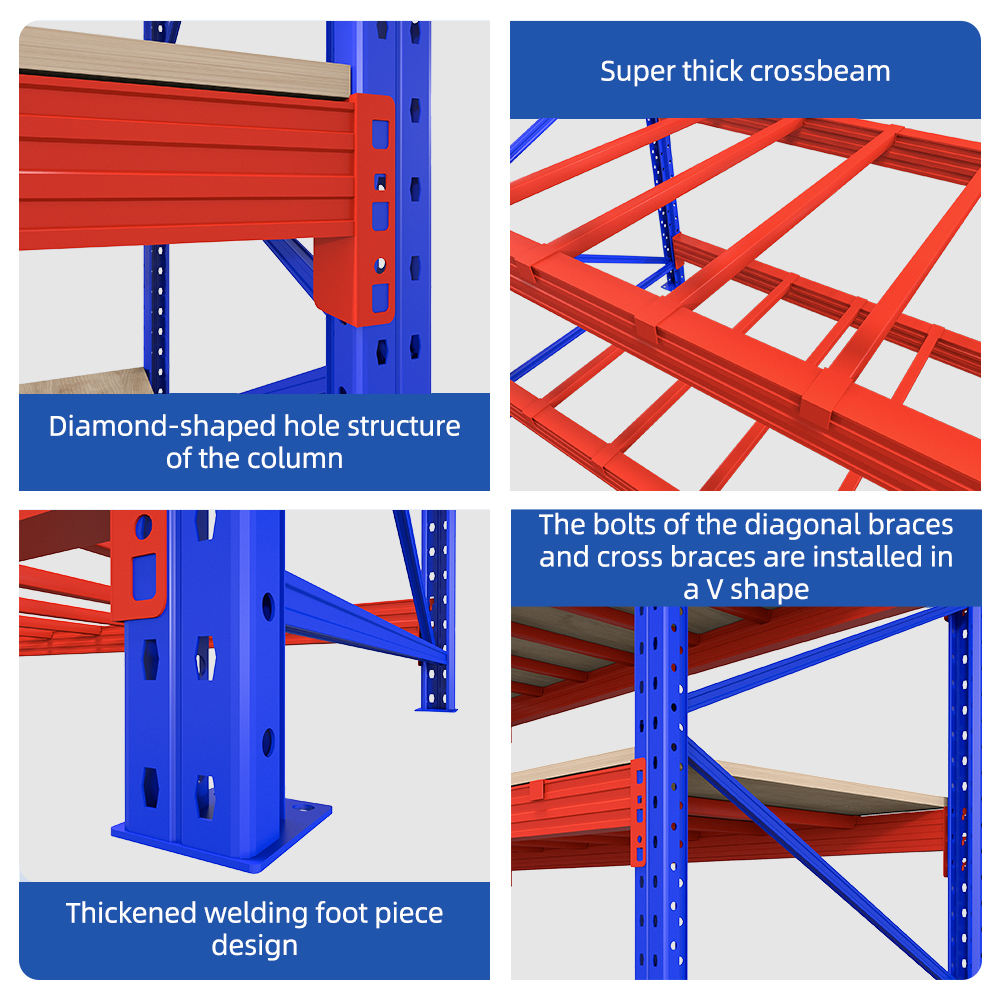 Diamond-shaped hole structure of the column

Super thick crossbeam

Thickened welding foot piece design

The bolts of the diagonal braces and cross braces are installed in a V shape