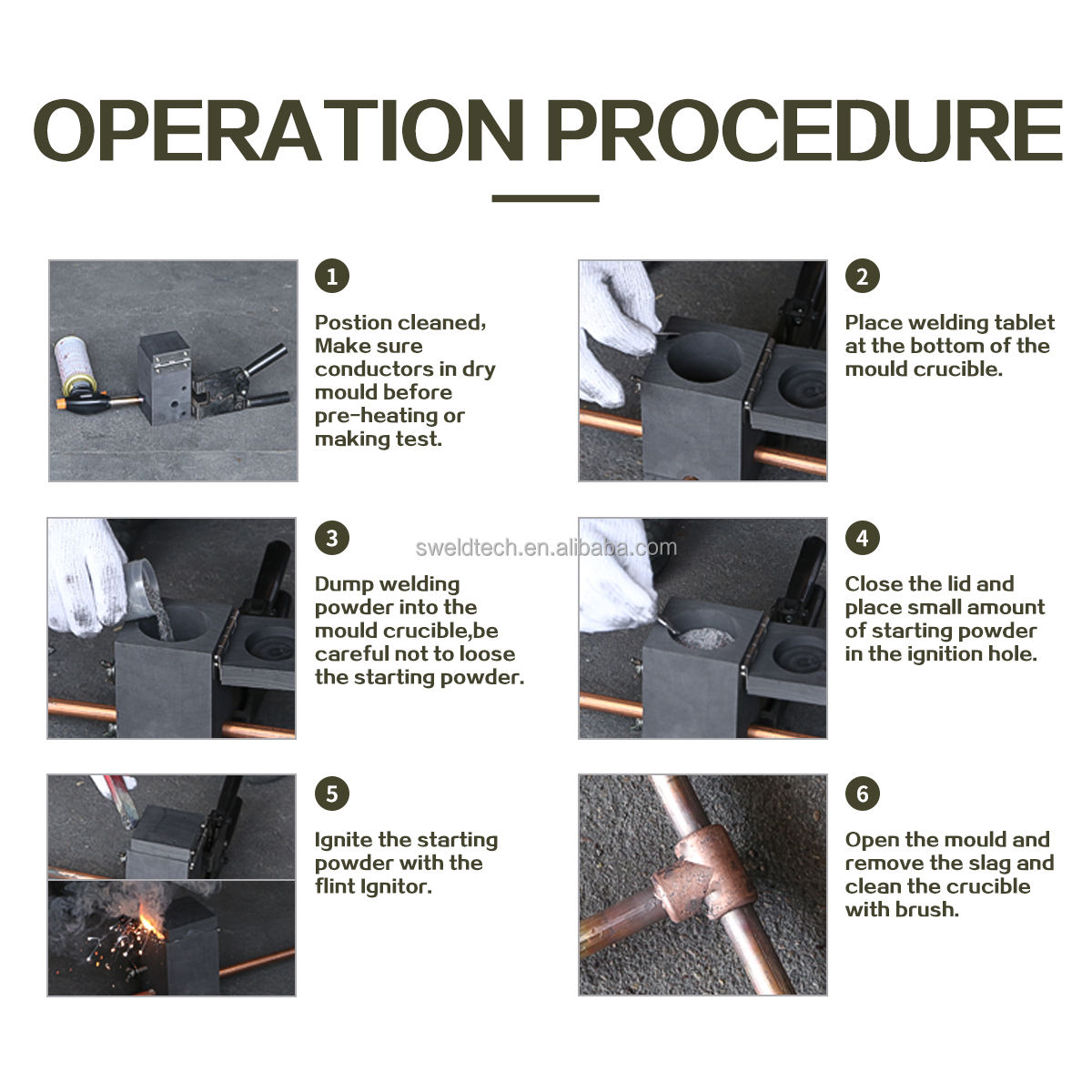 OPERATION PROCEDURE

1

Postion cleaned, Make sure conductors in dry mould before pre-heating or making test.

2

Place welding tablet at the bottom of the mould crucible.

3

Dump welding powder into the mould crucible,be careful not to loose the starting powder.

sweldtech.en.alibaba.com

4

Close the lid and place small amount of starting powder in the ignition hole.

5

Ignite the starting powder with the flint Ignitor.

6

Open the mould and remove the slag and clean the crucible with brush.