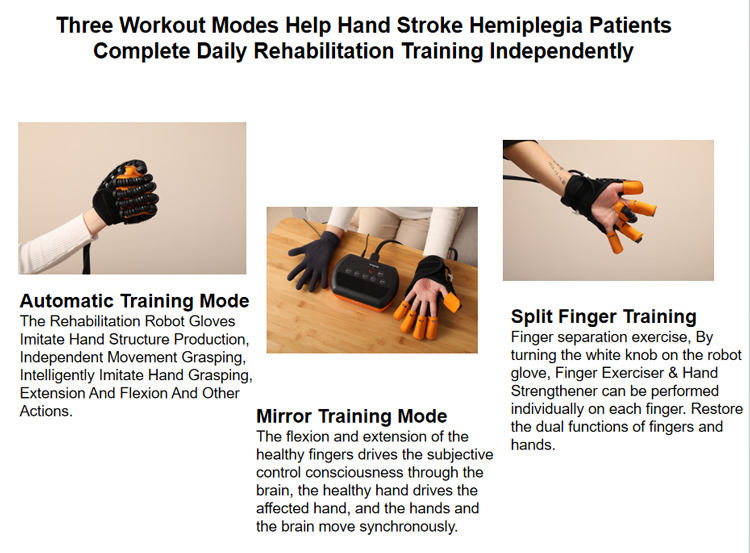 Three Workout Modes Help Hand Stroke Hemiplegia Patients Complete Daily Rehabilitation Training Independently

Automatic Training Mode
The Rehabilitation Robot Gloves Imitate Hand Structure Production, Independent Movement Grasping, Intelligently Imitate Hand Grasping, Extension And Flexion And Other Actions.

Mirror Training Mode
The flexion and extension of the healthy fingers drives the subjective control consciousness through the brain, the healthy hand drives the affected hand, and the hands and the brain move synchronously.

Split Finger Training
Finger separation exercise, By turning the white knob on the robot glove, Finger Exerciser & Hand Strengthener can be performed individually on each finger. Restore the dual functions of fingers and hands.