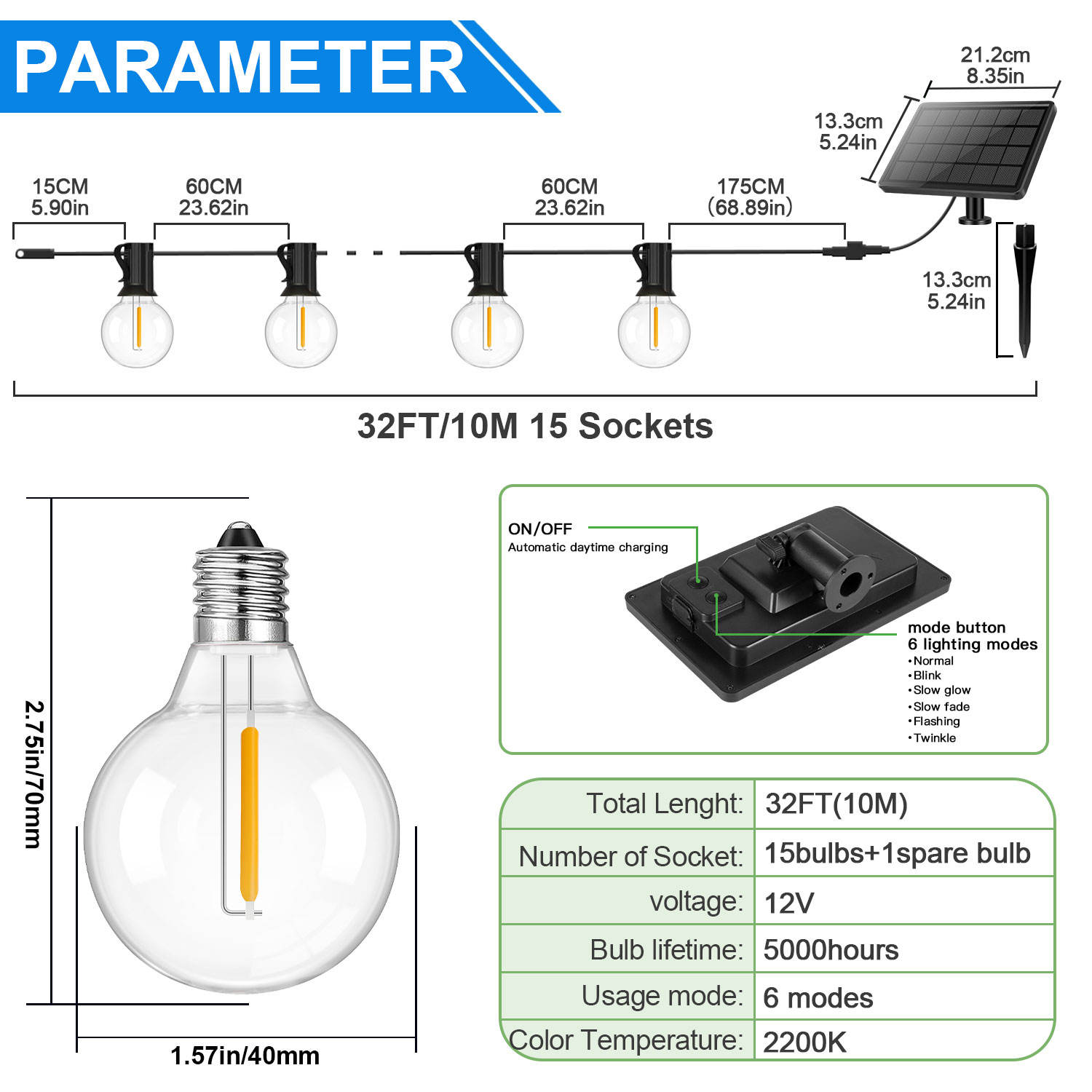 PARAMETER

21.2cm
8.35in

13.3cm
5.24in

15CM
5.90in

60CM
23.62in

60CM
23.62in

175CM
(68.89in)

13.3cm
5.24in

32FT/10M 15 Sockets

2.75in/70mm

1.57in/40mm

ON/OFF
Automatic daytime charging

mode button
6 lighting modes
•Normal
•Blink
•Slow glow
•Slow fade
•Flashing
•Twinkle

| Total Lenght: | 32FT(10M) |
|---|---|
| Number of Socket: | 15bulbs+1spare bulb |
| voltage: | 12V |
| Bulb lifetime: | 5000hours |
| Usage mode: | 6 modes |
| Color Temperature: | 2200K |