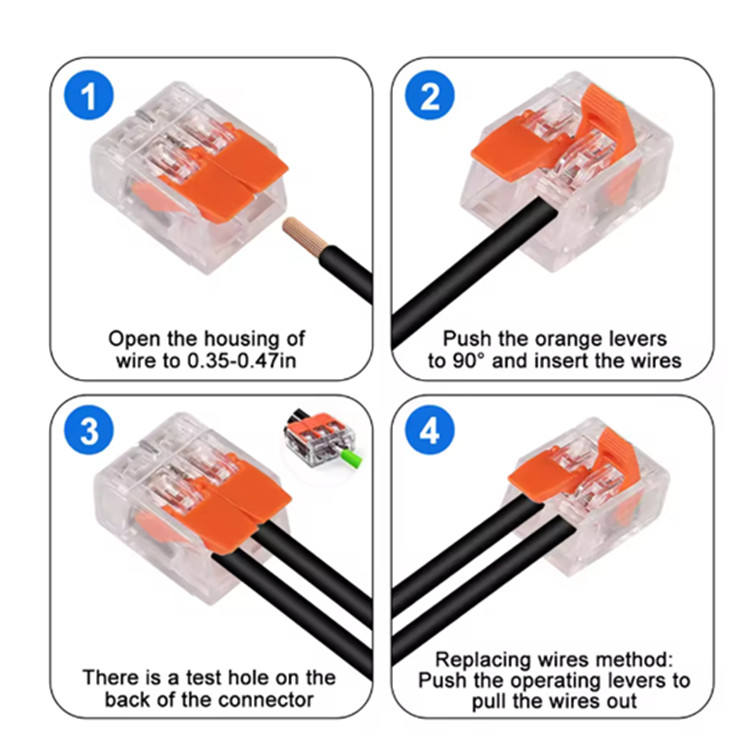 1

Open the housing of wire to 0.35-0.47in

2

Push the orange levers to 90° and insert the wires

3

There is a test hole on the back of the connector

4

Replacing wires method: Push the operating levers to pull the wires out