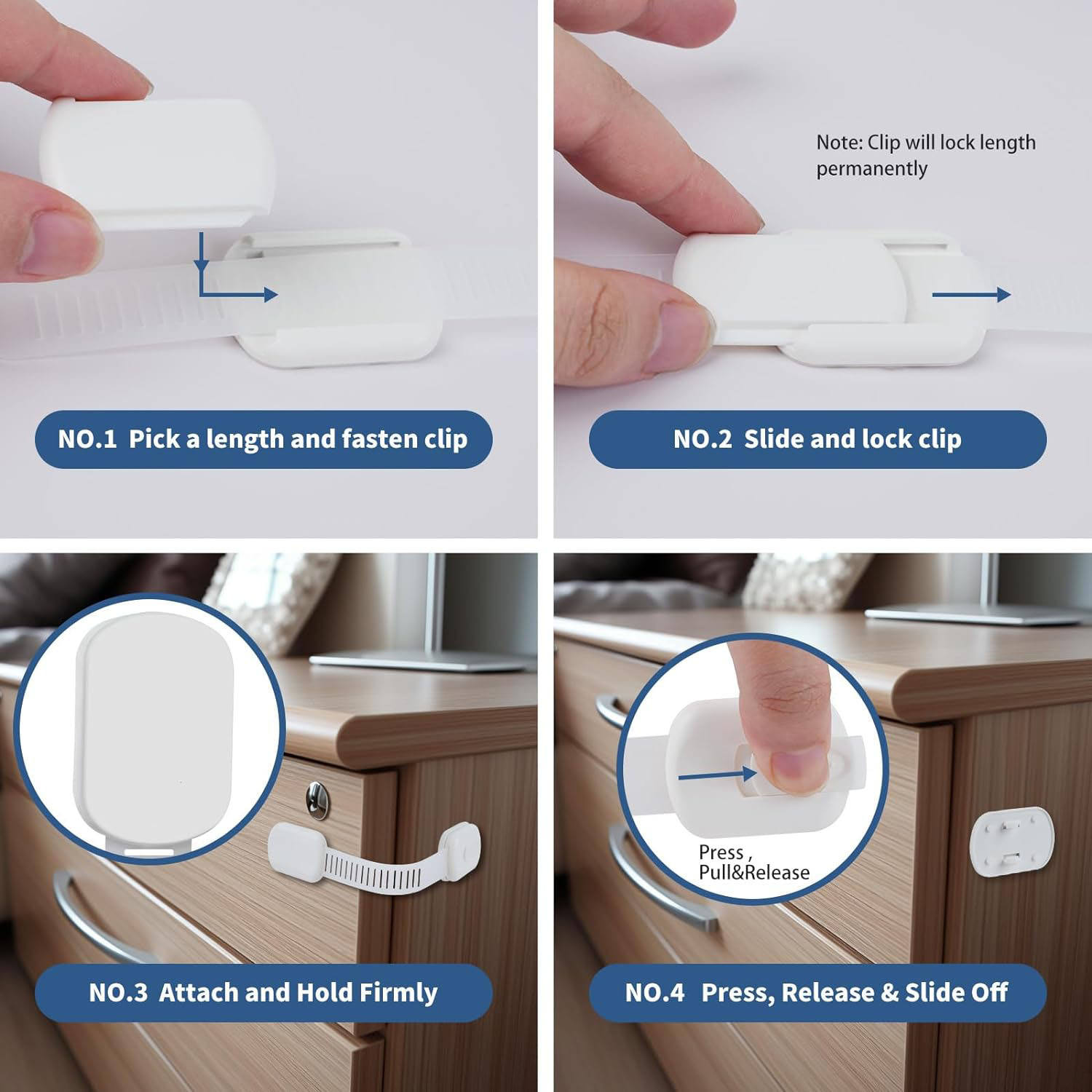 NO.1 Pick a length and fasten clip

Note: Clip will lock length permanently

NO.2 Slide and lock clip

NO.3 Attach and Hold Firmly

Press , Pull&Release

NO.4 Press, Release & Slide Off