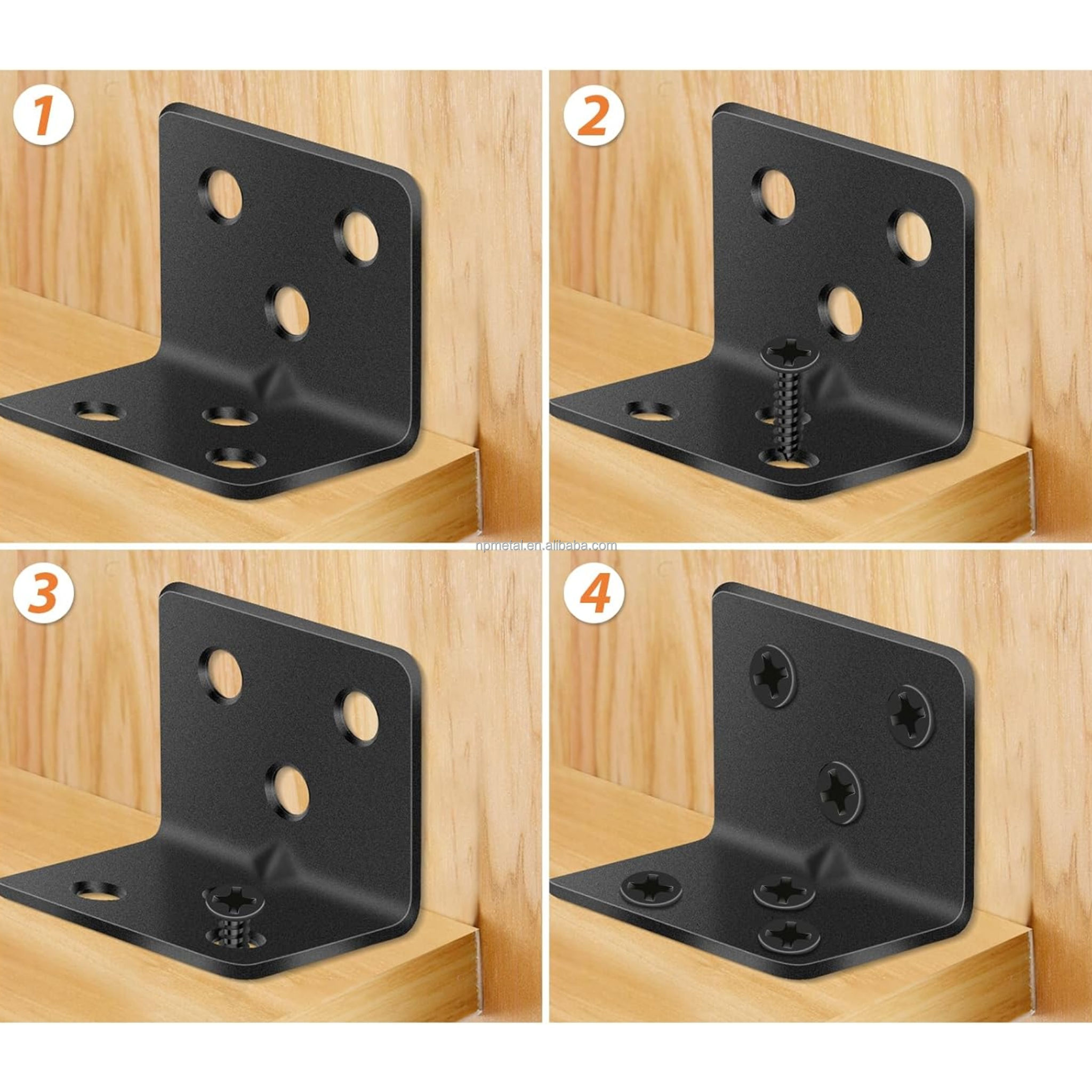 1

2

npmetal.en.alibaba.com

3

4