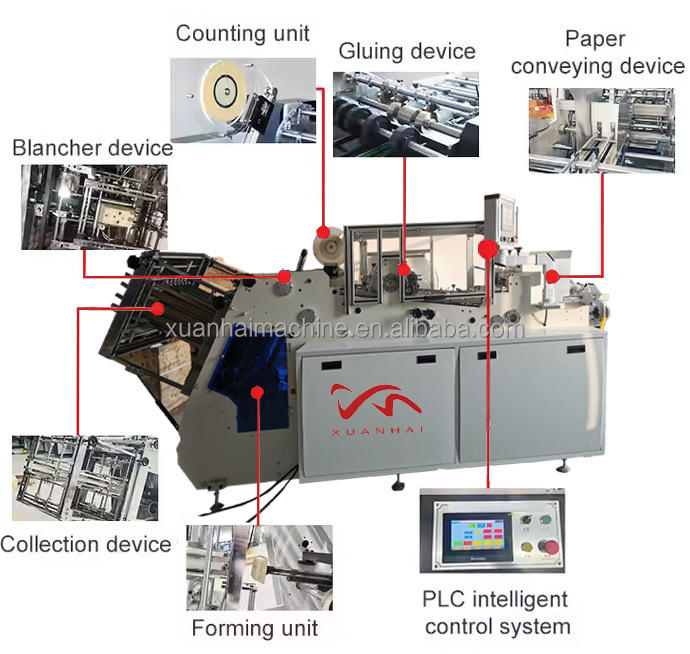 Counting unit

Gluing device

Paper conveying device

Blancher device

xuanhaimachine.en.alibaba.com

XUANHAI

Collection device

Forming unit

PLC intelligent control system