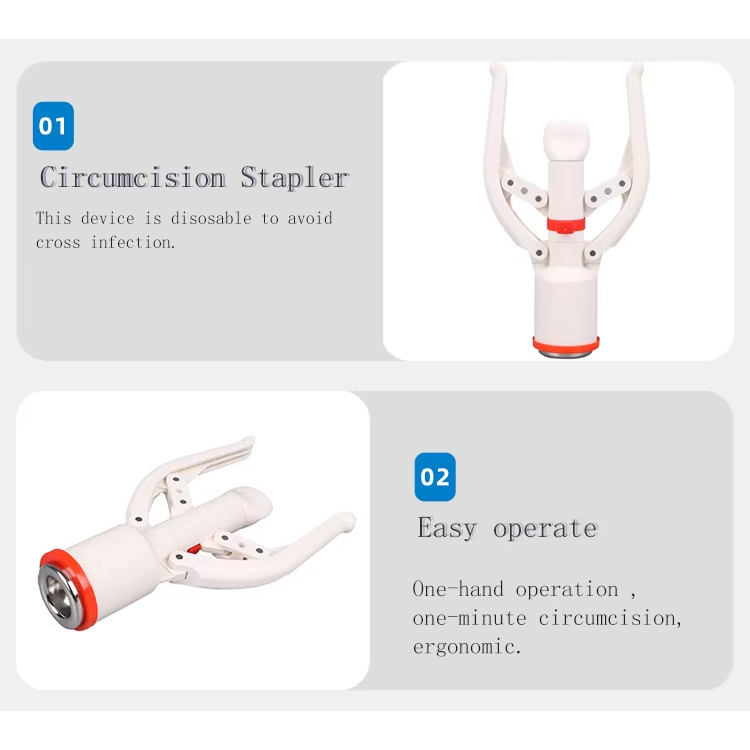 01

Circumcision Stapler

This device is disosable to avoid cross infection.

02

Easy operate

One-hand operation , one-minute circumcision, ergonomic.